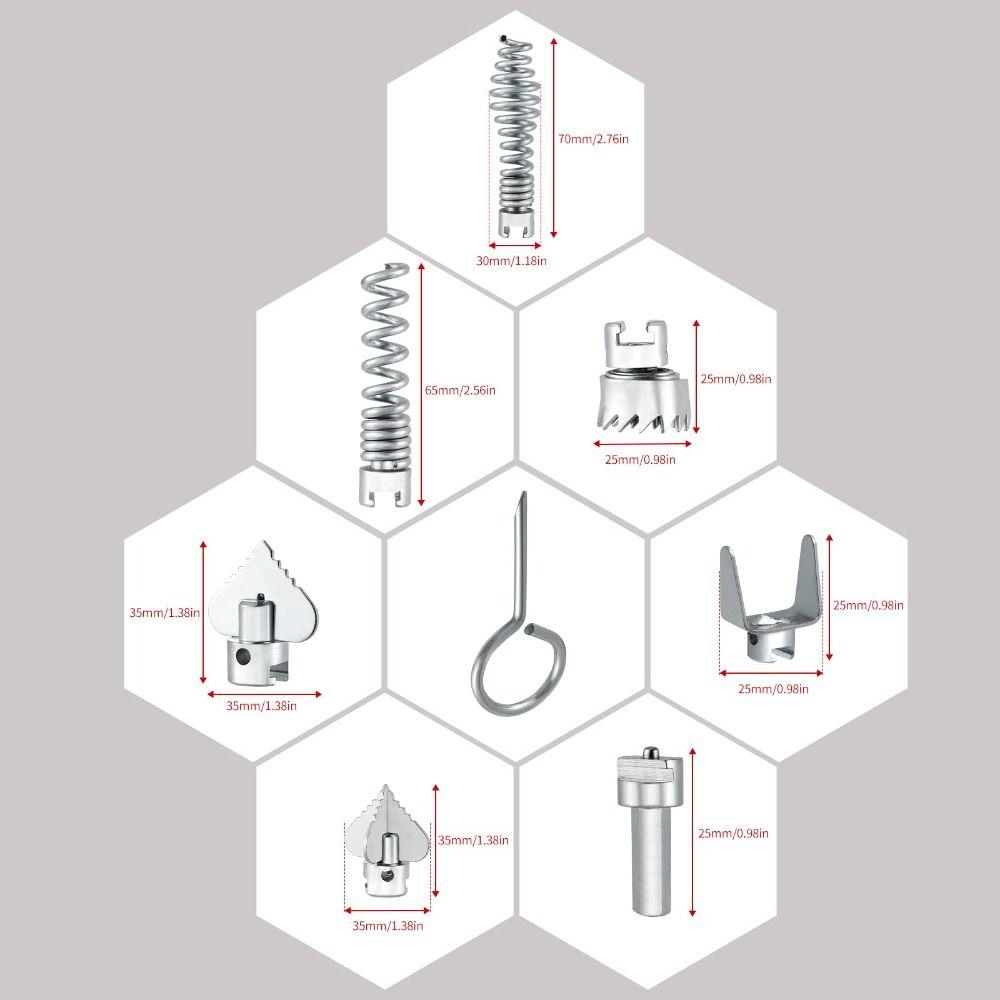 70mm/2.76in
30mm/1.18in
65mm/2.56in
25mm/0.98in
25mm/0.98in
35mm/1.38in
35mm/1.38in
25mm/0.98in
25mm/0.98in
35mm/1.38in
35mm/1.38in
25mm/0.98in