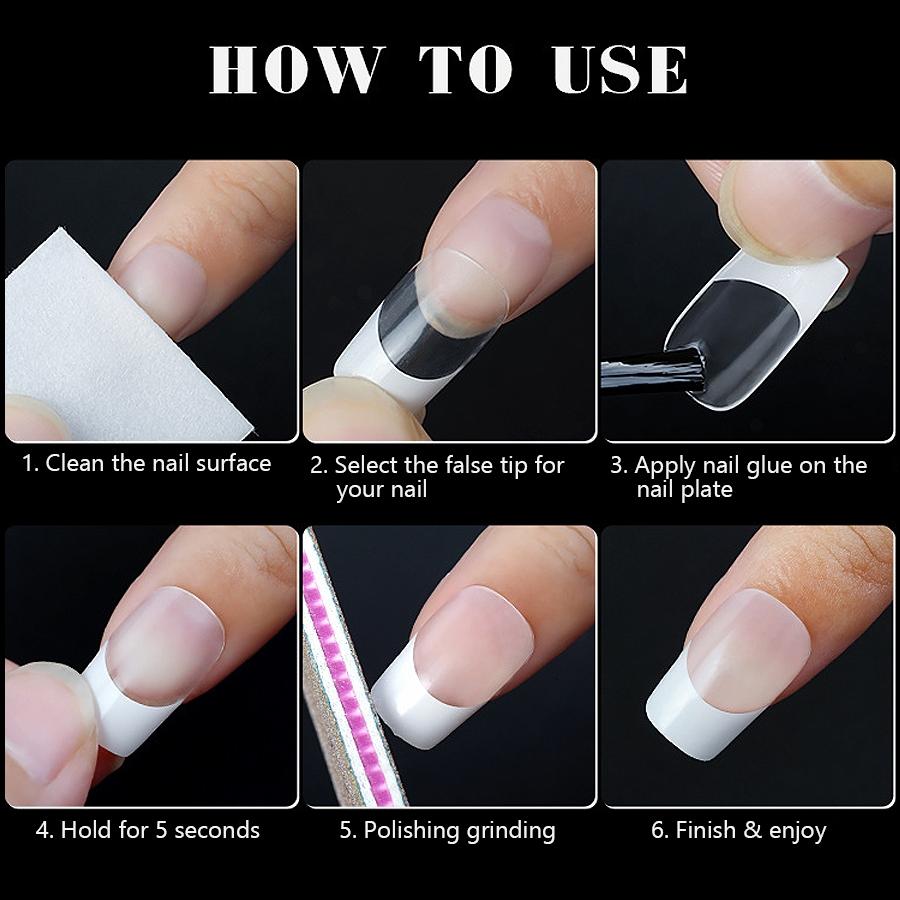 HOW TO USE

1. Clean the nail surface

2. Select the false tip for your nail

3. Apply nail glue on the nail plate

4. Hold for 5 seconds

5. Polishing grinding

6. Finish & enjoy