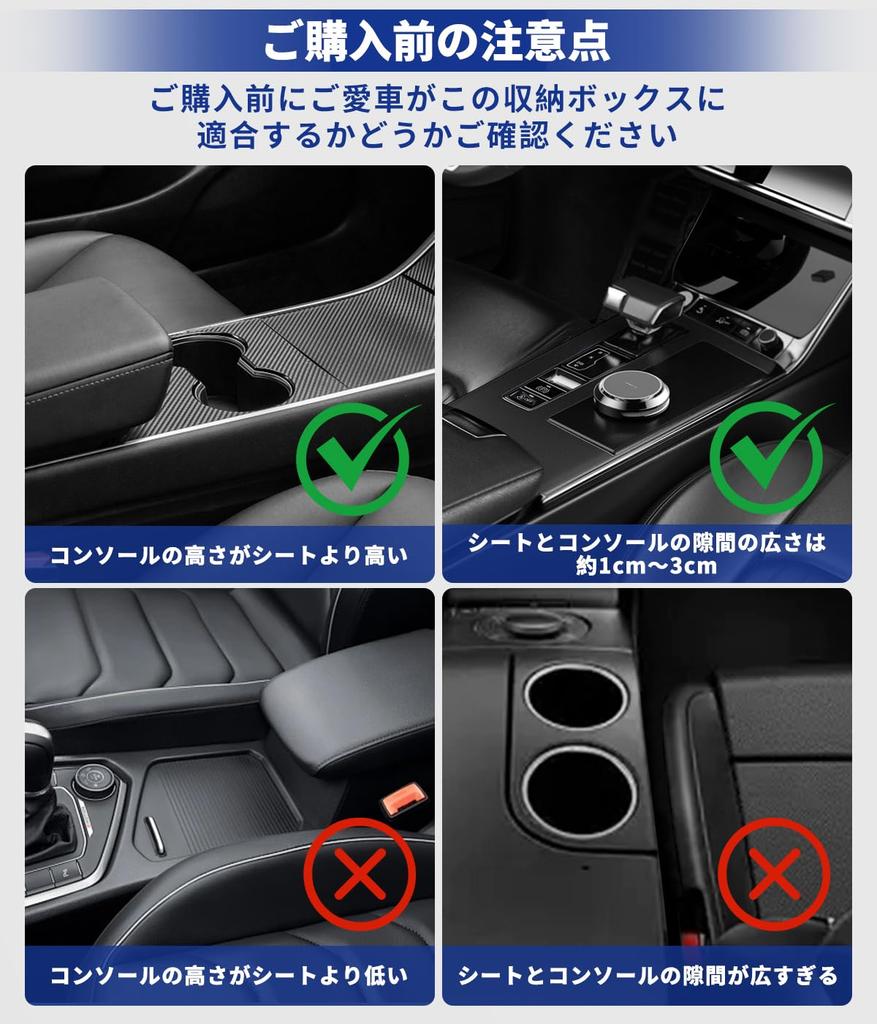 ご購入前の注意点

ご購入前にご愛車がこの収納ボックスに適合するかどうかご確認ください

コンソールの高さがシートより高い

シートとコンソールの隙間の広さは約1cm～3cm

コンソールの高さがシートより低い

シートとコンソールの隙間が広すぎる