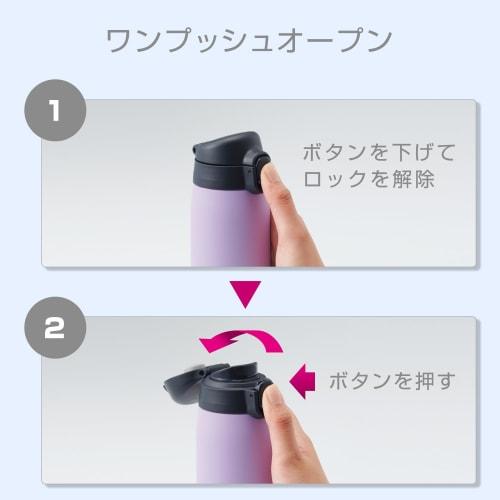 ワンプッシュオープン

1

ボタンを下げて
ロックを解除

2

ボタンを押す