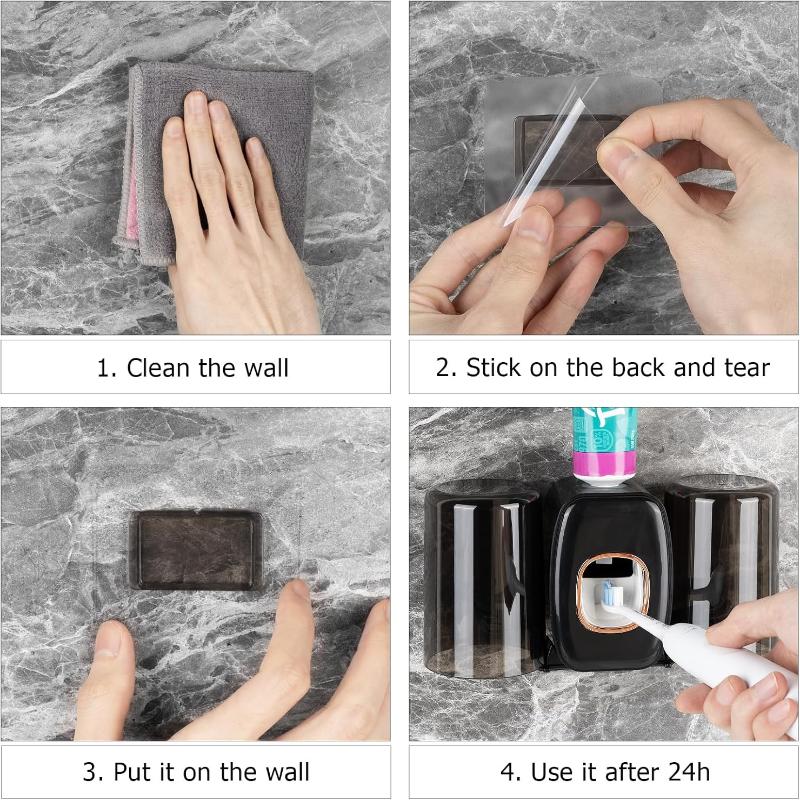 1. Clean the wall

2. Stick on the back and tear

3. Put it on the wall

4. Use it after 24h