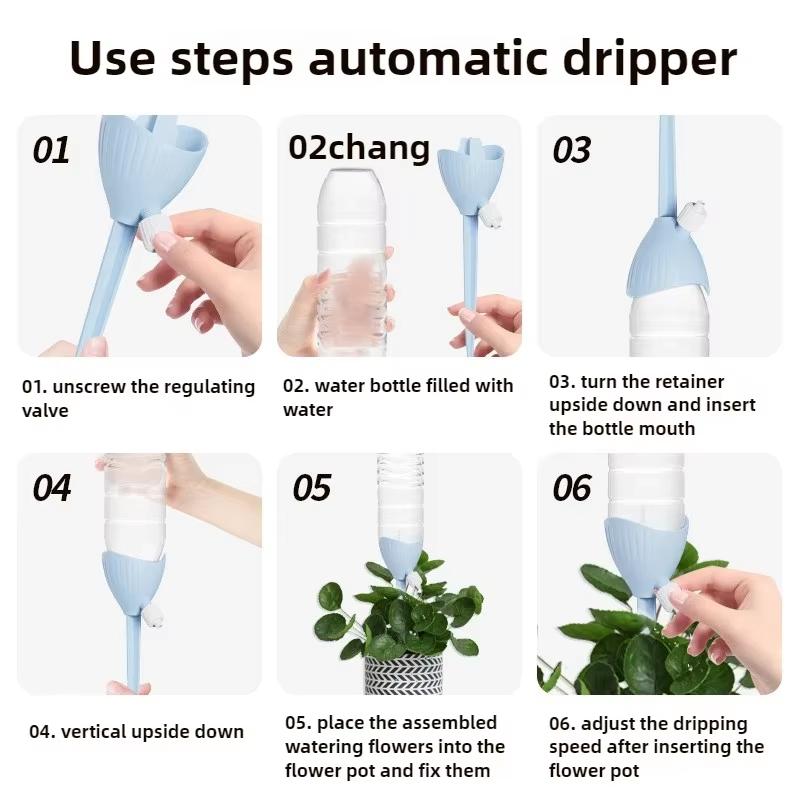 Use steps automatic dripper

01

01. unscrew the regulating valve

02chang

02. water bottle filled with water

03

03. turn the retainer upside down and insert the bottle mouth

04

04. vertical upside down

05

05. place the assembled watering flowers into the flower pot and fix them

06

06. adjust the dripping speed after inserting the flower pot