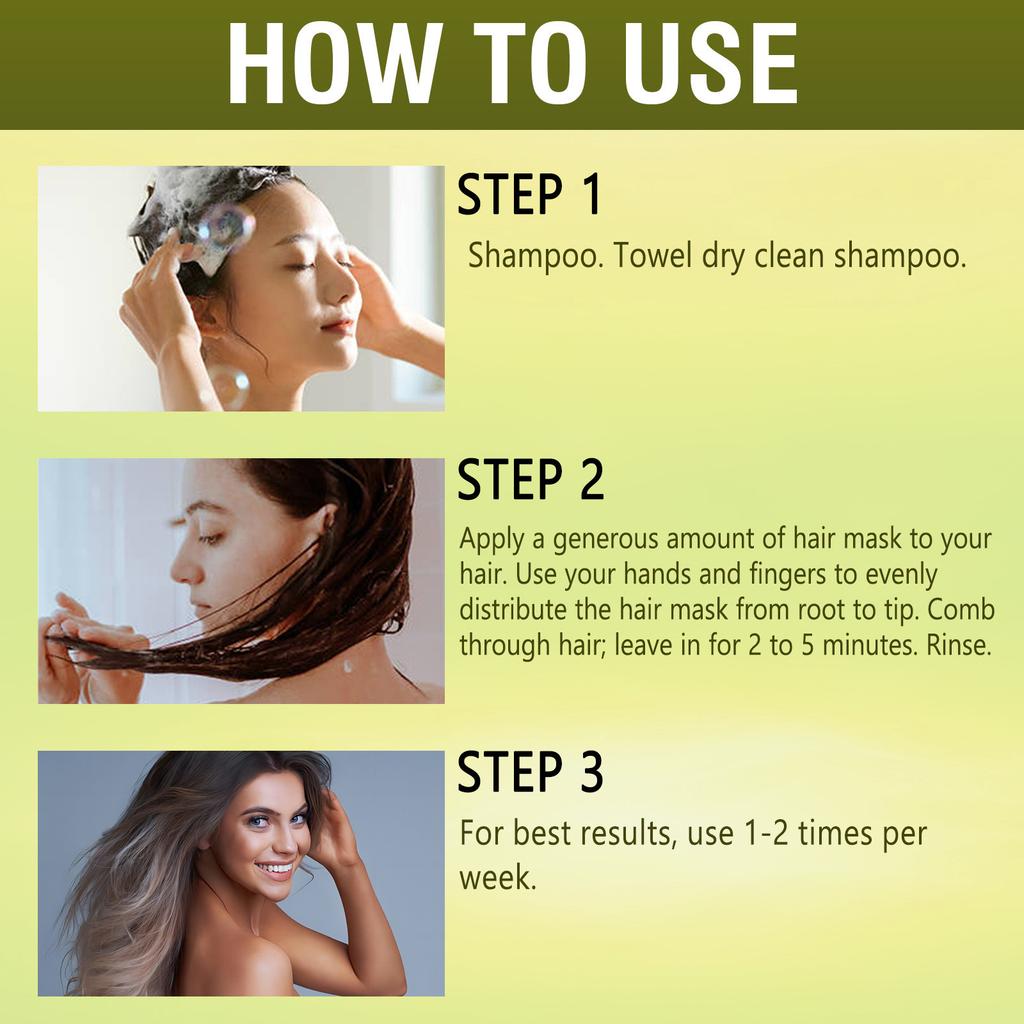 HOW TO USE

STEP 1

Shampoo. Towel dry clean shampoo.

STEP 2

Apply a generous amount of hair mask to your hair. Use your hands and fingers to evenly distribute the hair mask from root to tip. Comb through hair; leave in for 2 to 5 minutes. Rinse.

STEP 3

For best results, use 1-2 times per week.