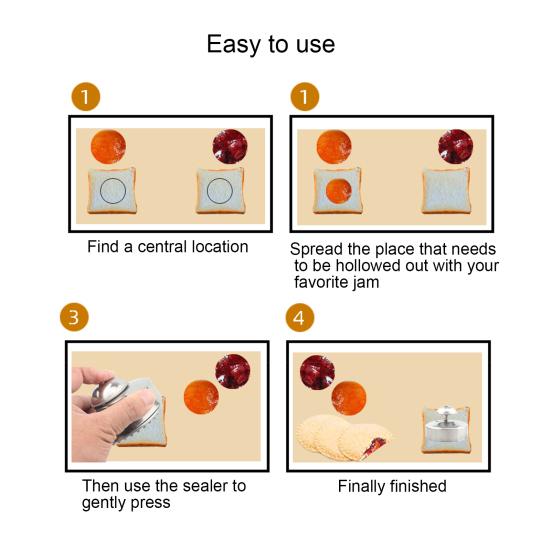 Easy to use

1

Find a central location

1

Spread the place that needs to be hollowed out with your favorite jam

3

Then use the sealer to gently press

4

Finally finished