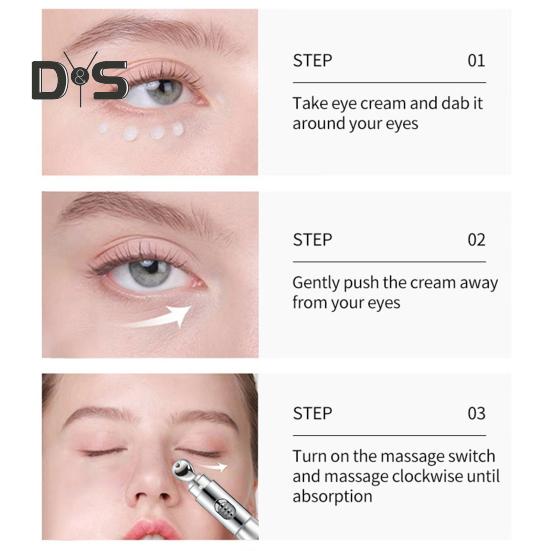 D&S

STEP 01

Take eye cream and dab it around your eyes

STEP 02

Gently push the cream away from your eyes

STEP 03

Turn on the massage switch and massage clockwise until absorption