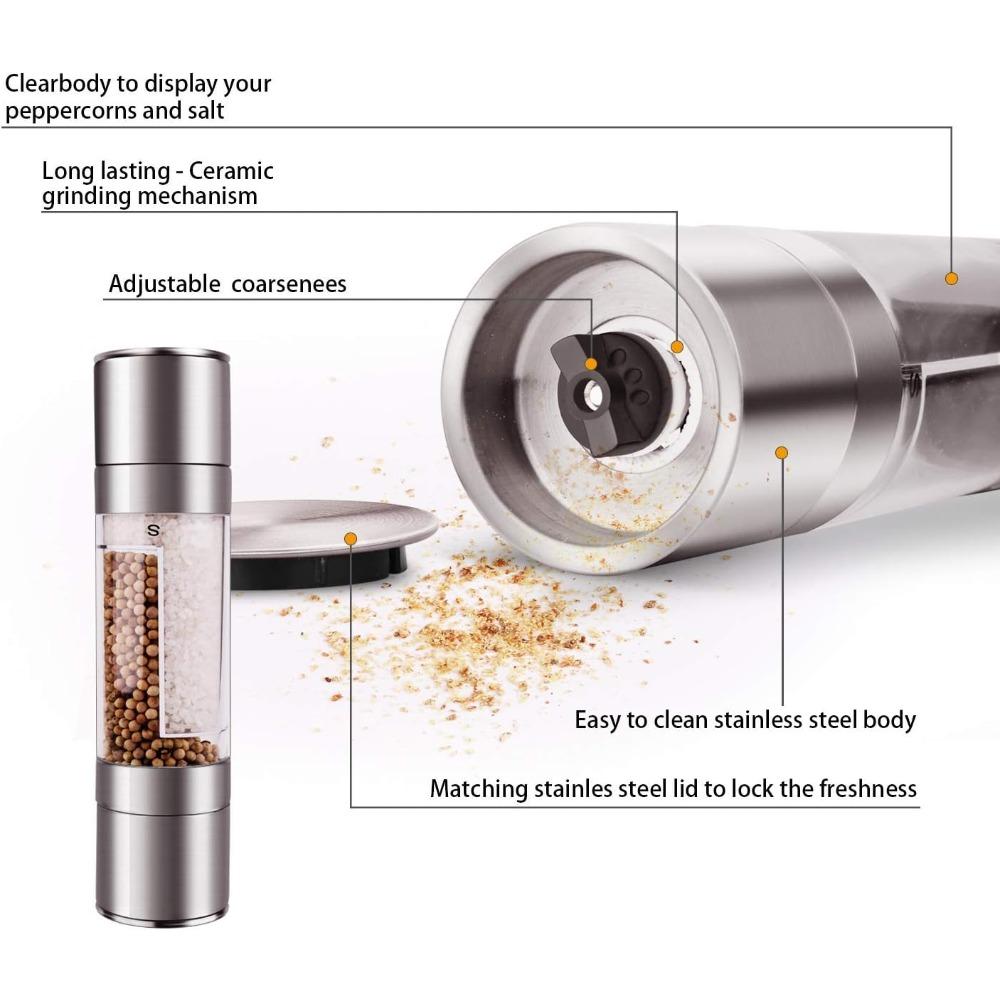 Clearbody to display your peppercorns and salt

Long lasting - Ceramic grinding mechanism

Adjustable coarsenees

S

Easy to clean stainless steel body

Matching stainles steel lid to lock the freshness