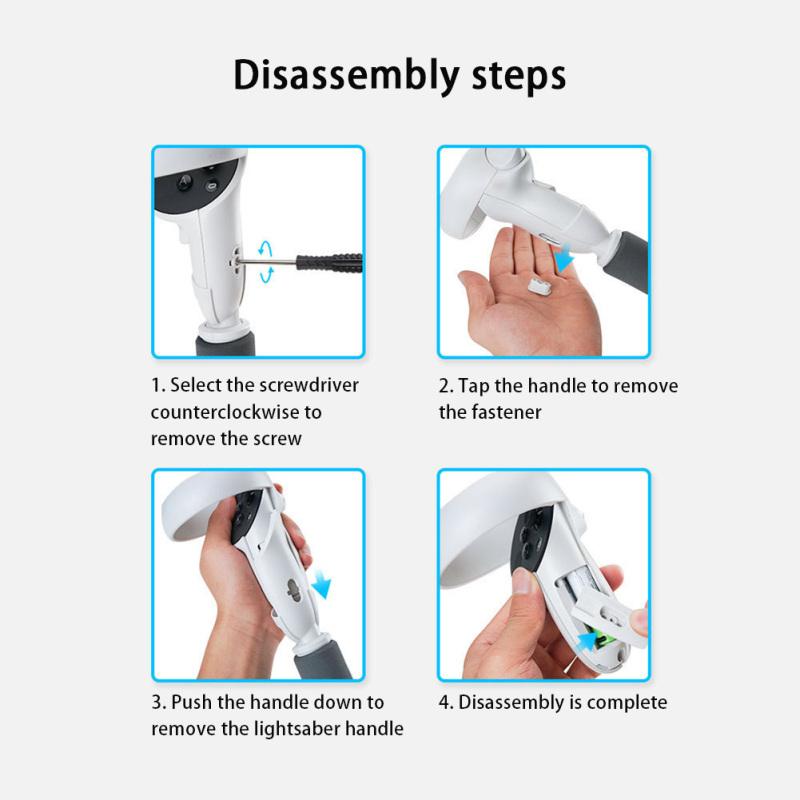 Disassembly steps

1. Select the screwdriver counterclockwise to remove the screw

2. Tap the handle to remove the fastener

3. Push the handle down to remove the lightsaber handle

4. Disassembly is complete