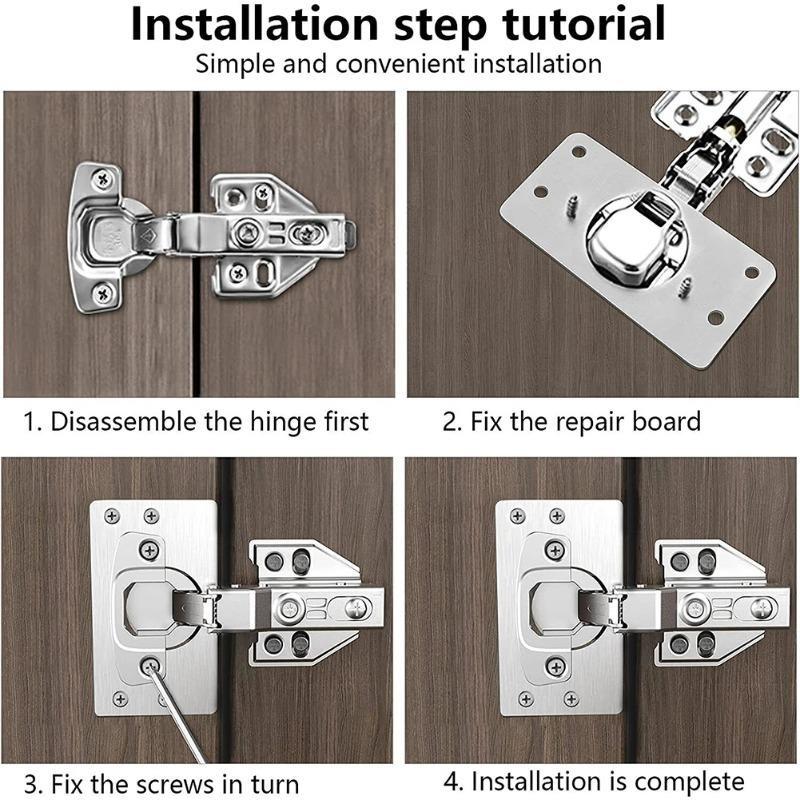 Installation step tutorial
Simple and convenient installation

1. Disassemble the hinge first

2. Fix the repair board

3. Fix the screws in turn

4. Installation is complete