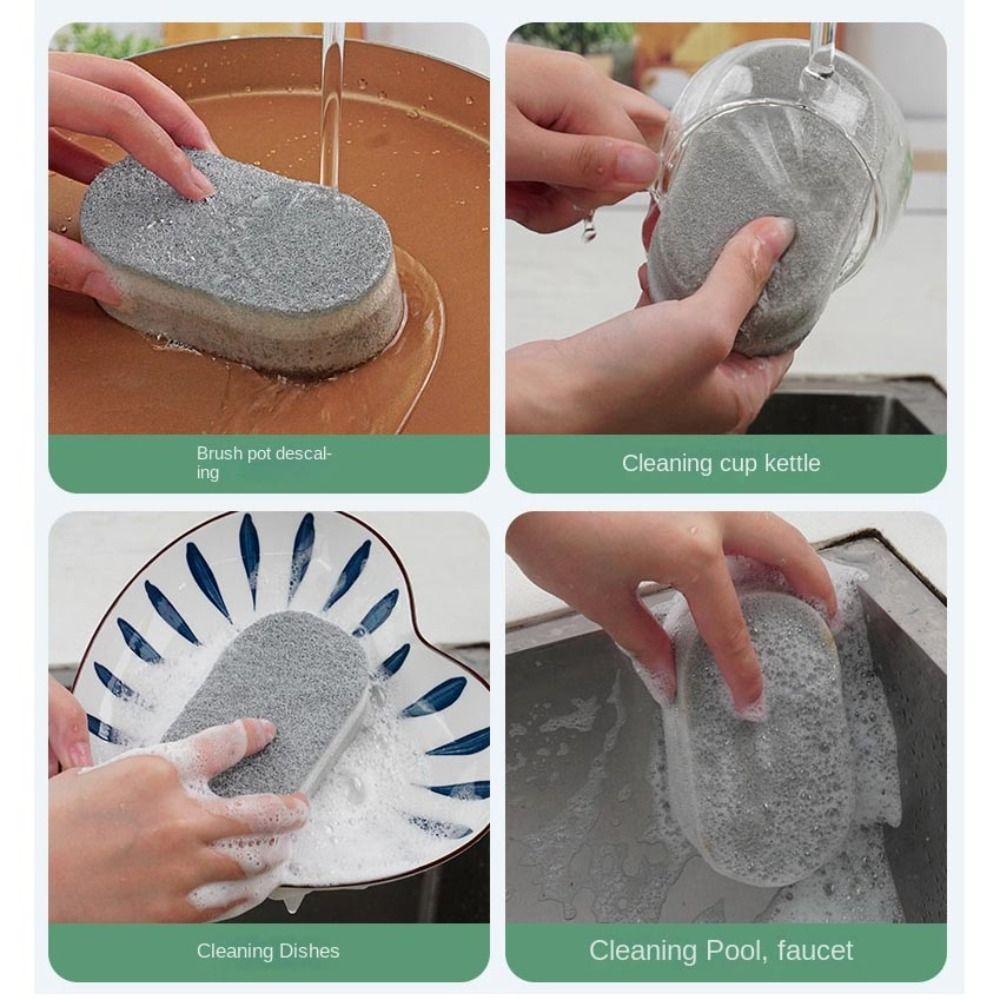 Brush pot descaling

Cleaning cup kettle

Cleaning Dishes

Cleaning Pool, faucet