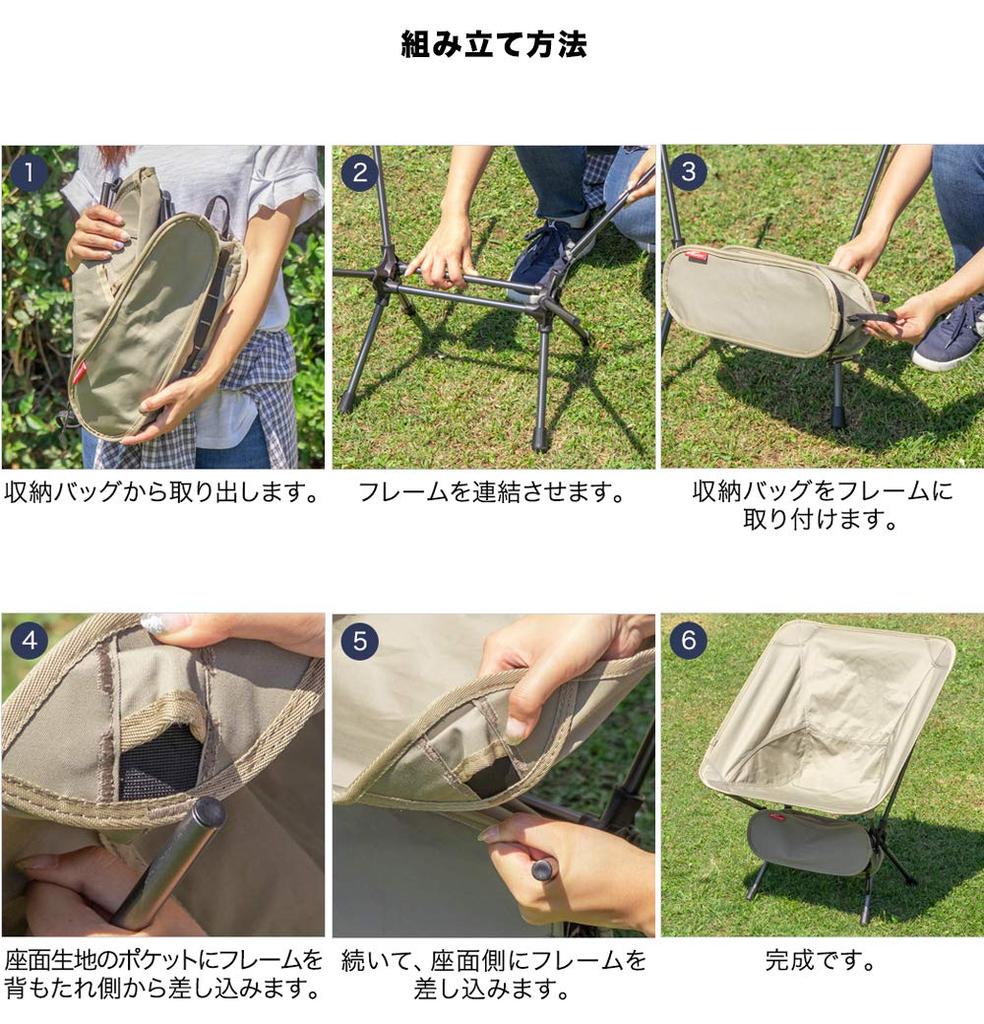 組み立て方法

1
収納バッグから取り出します。

2
フレームを連結させます。

3
収納バッグをフレームに取り付けます。

4
座面生地のポケットにフレームを背もたれ側から差し込みます。

5
続いて、座面側にフレームを差し込みます。

6
完成です。