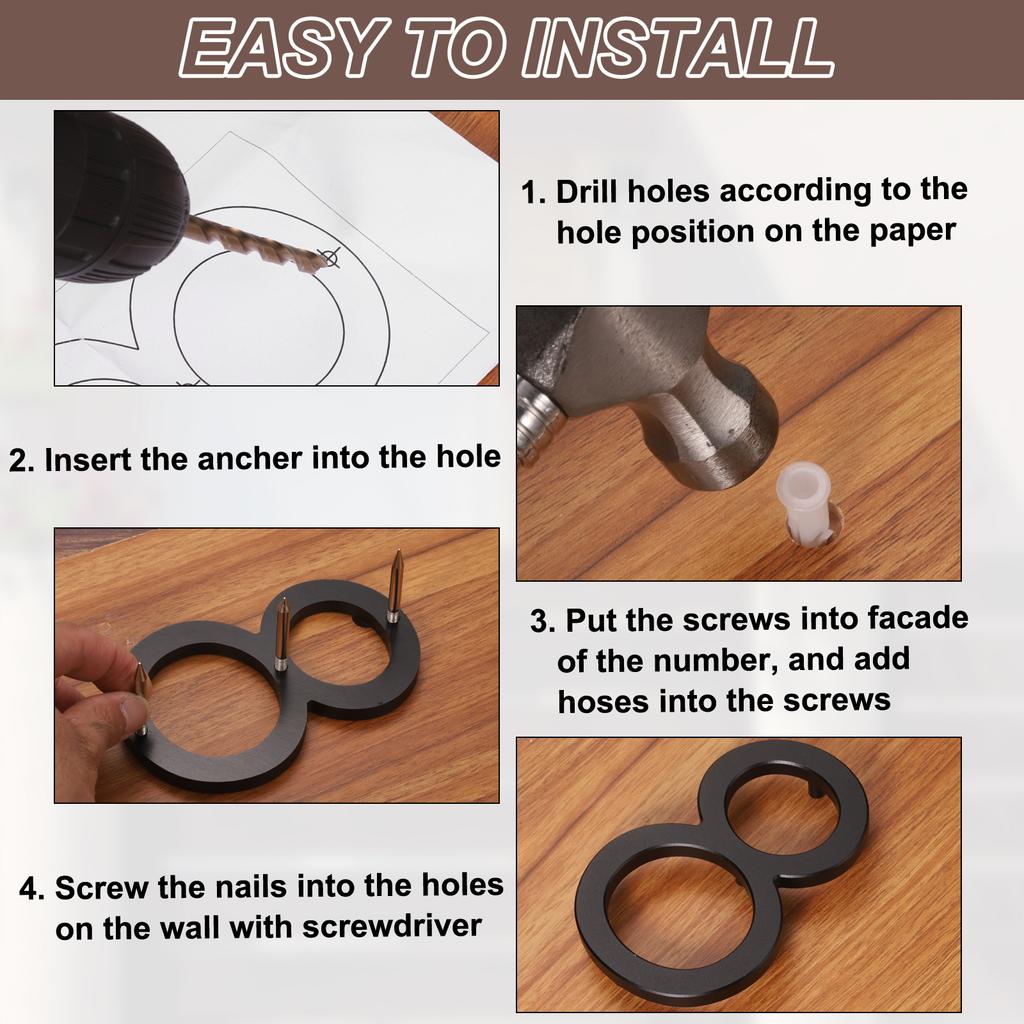 EASY TO INSTALL

1. Drill holes according to the hole position on the paper

2. Insert the ancher into the hole

3. Put the screws into facade of the number, and add hoses into the screws

4. Screw the nails into the holes on the wall with screwdriver