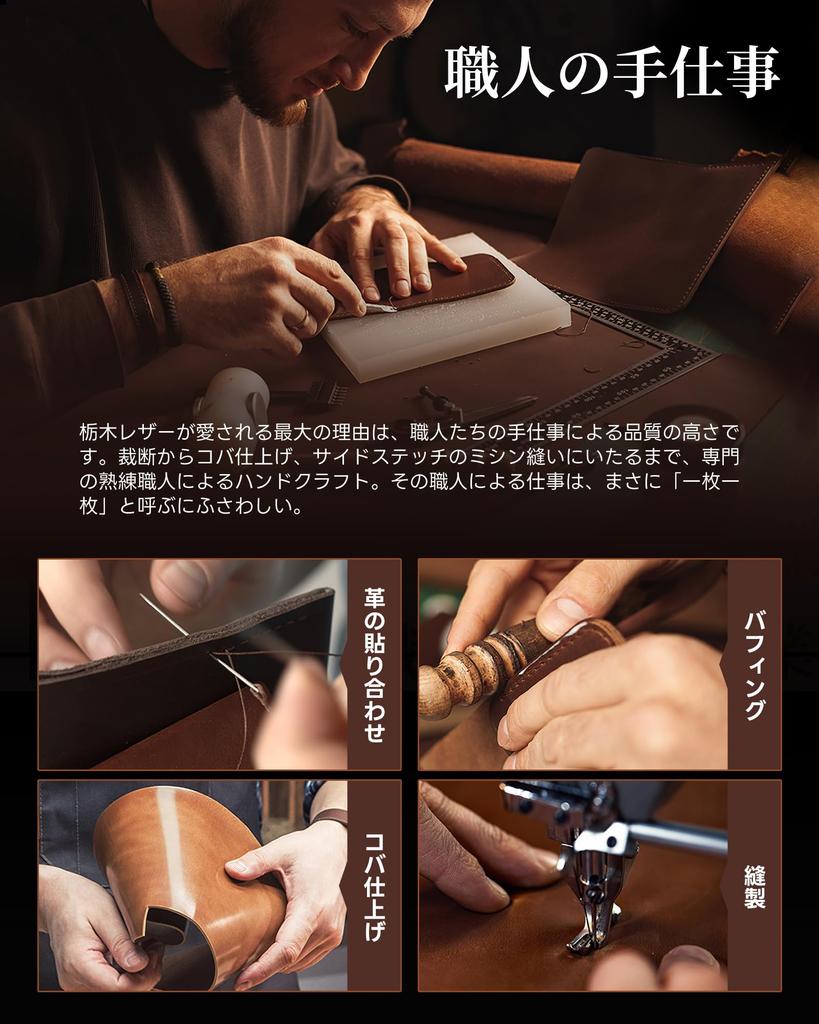 職人の手仕事

栃木レザーが愛される最大の理由は、職人たちの手仕事による品質の高さです。裁断からコバ仕上げ、サイドステッチのミシン縫いにいたるまで、専門の熟練職人によるハンドクラフト。その職人による仕事は、まさに「一枚一枚」と呼ぶにふさわしい。

革の貼り合わせ

バフィング

コバ仕上げ

縫製