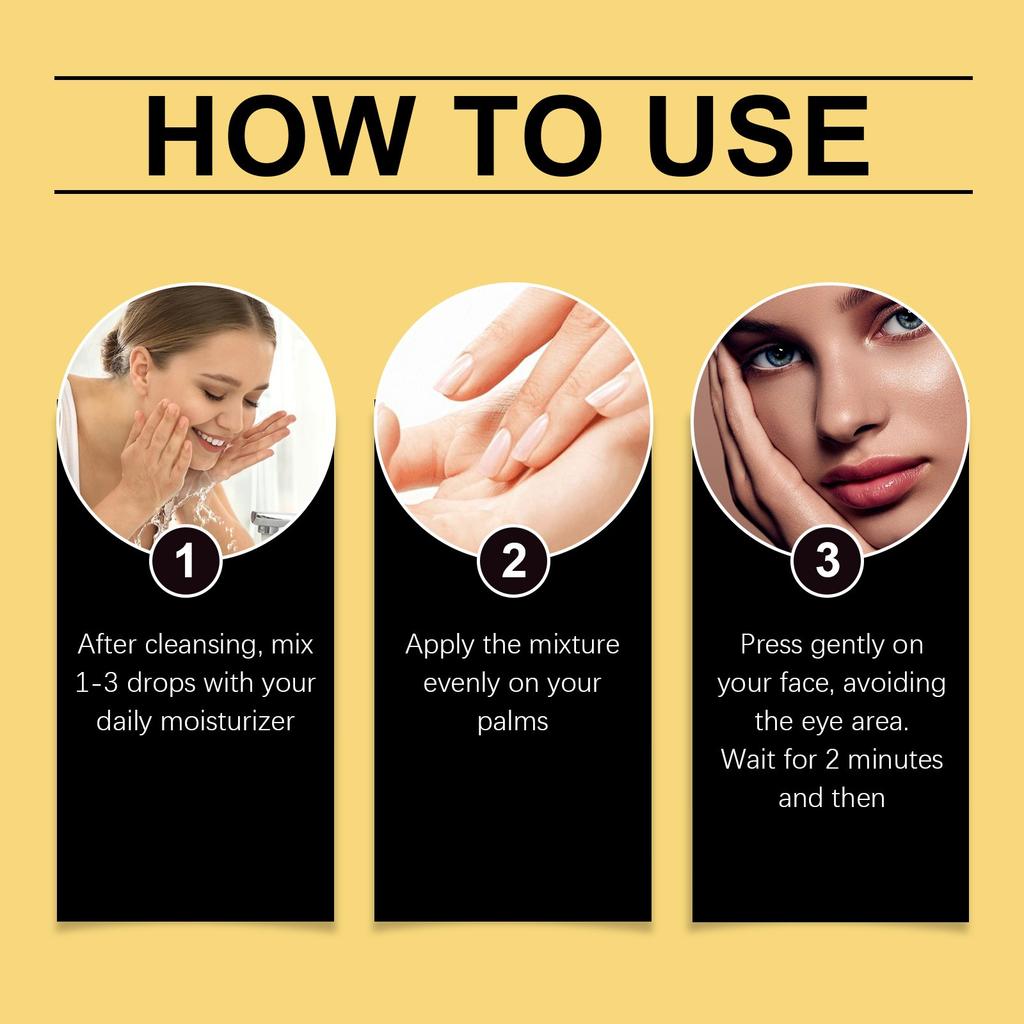 HOW TO USE

1

After cleansing, mix 1-3 drops with your daily moisturizer

2

Apply the mixture evenly on your palms

3

Press gently on your face, avoiding the eye area. Wait for 2 minutes and then