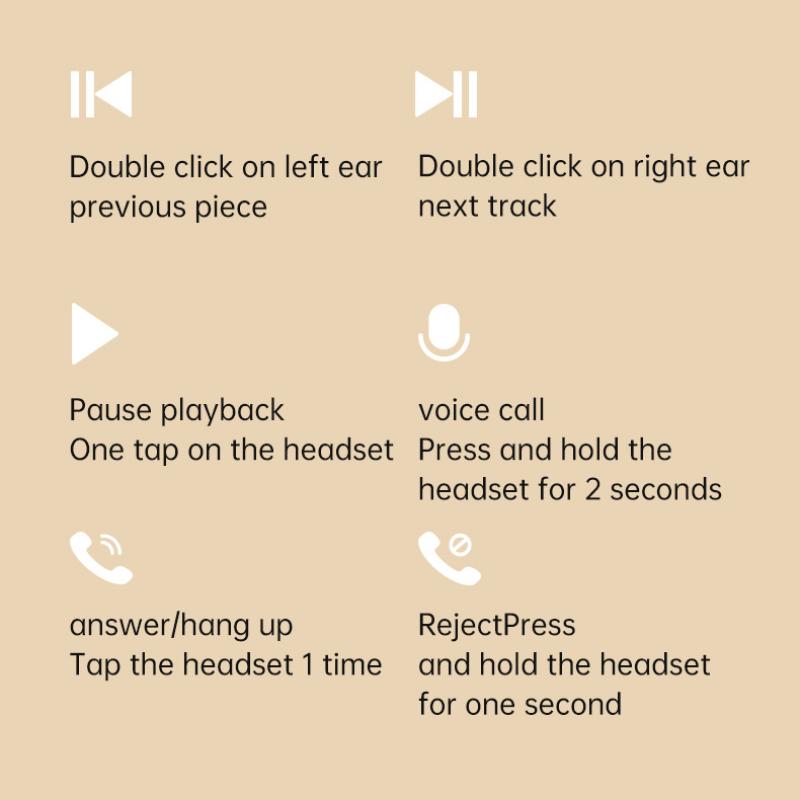 Double click on left ear
previous piece

Double click on right ear
next track

Pause playback
One tap on the headset

voice call
Press and hold the headset for 2 seconds

answer/hang up
Tap the headset 1 time

RejectPress
and hold the headset
for one second