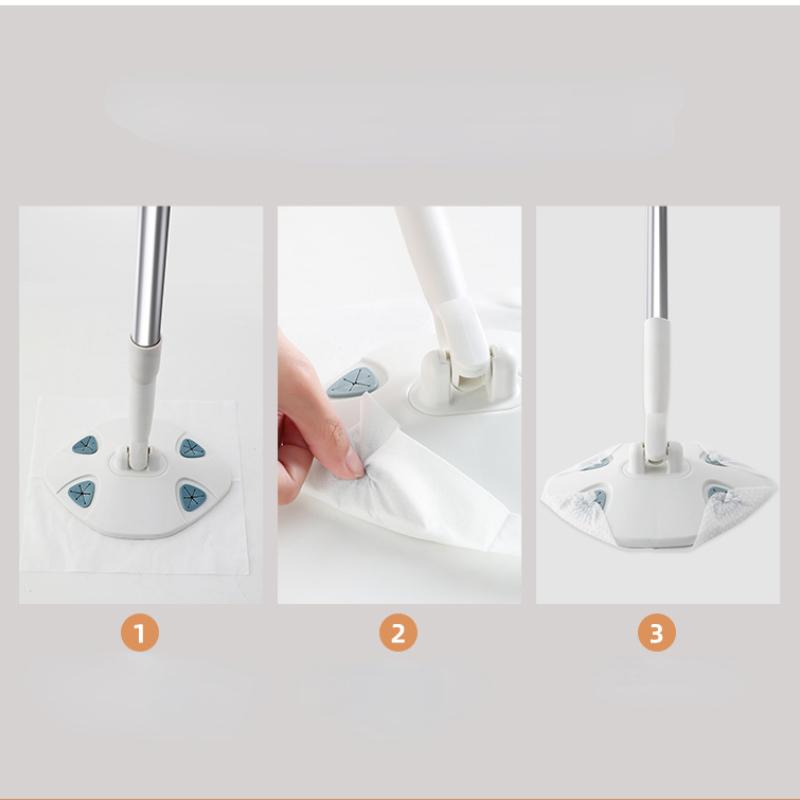 1

2

3