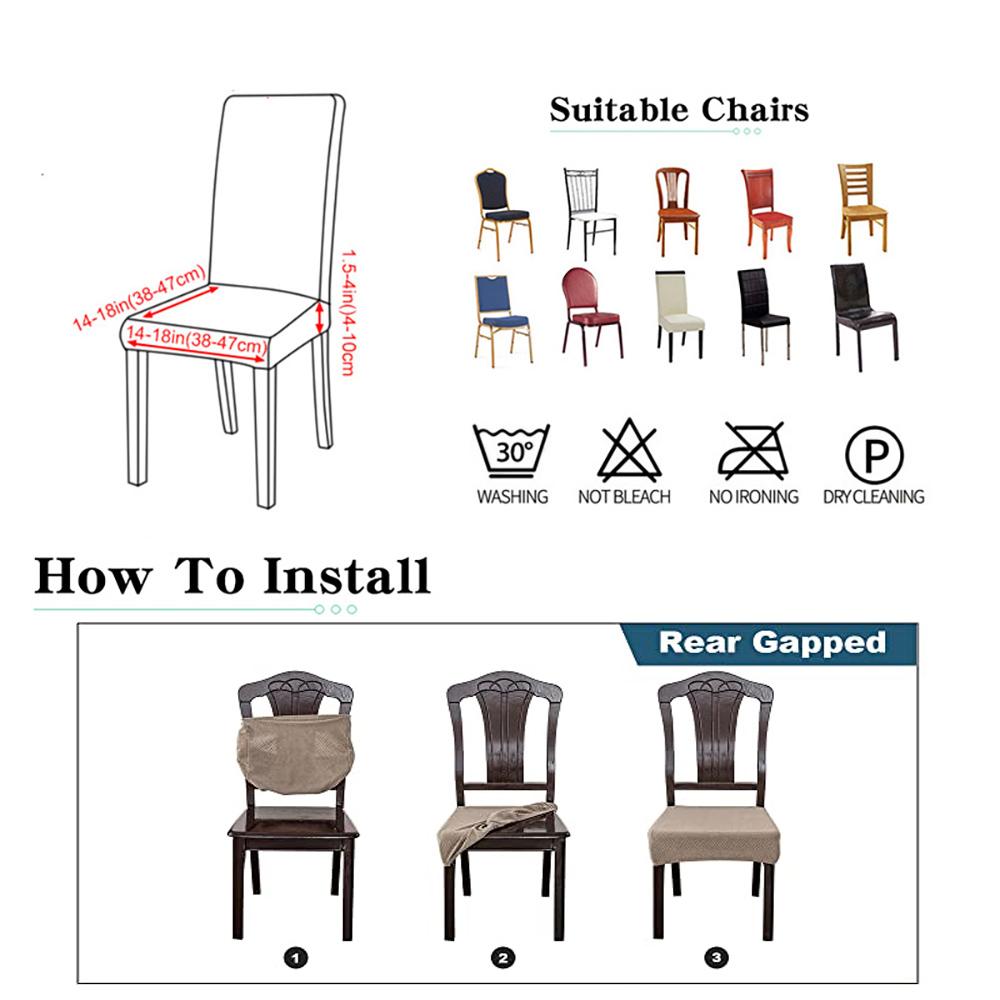 14-18in(38-47cm)

14-18in(38-47cm)

1.5-4in()4-10cm

Suitable Chairs

30°

WASHING

NOT BLEACH

NO IRONING

P

DRY CLEANING

How To Install

Rear Gapped

1

2

3