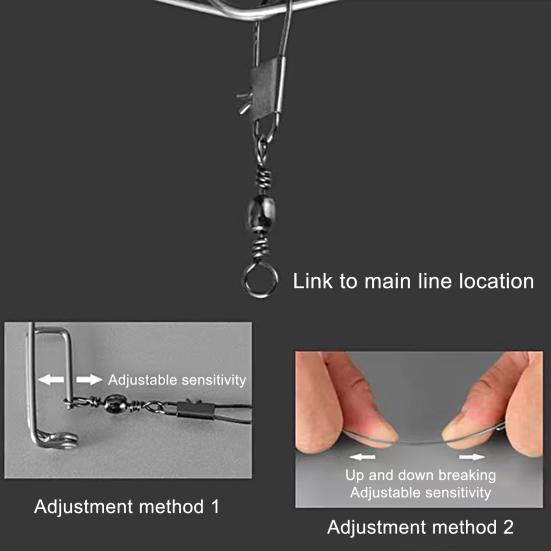 Link to main line location

Adjustable sensitivity

Adjustment method 1

Up and down breaking
Adjustable sensitivity

Adjustment method 2