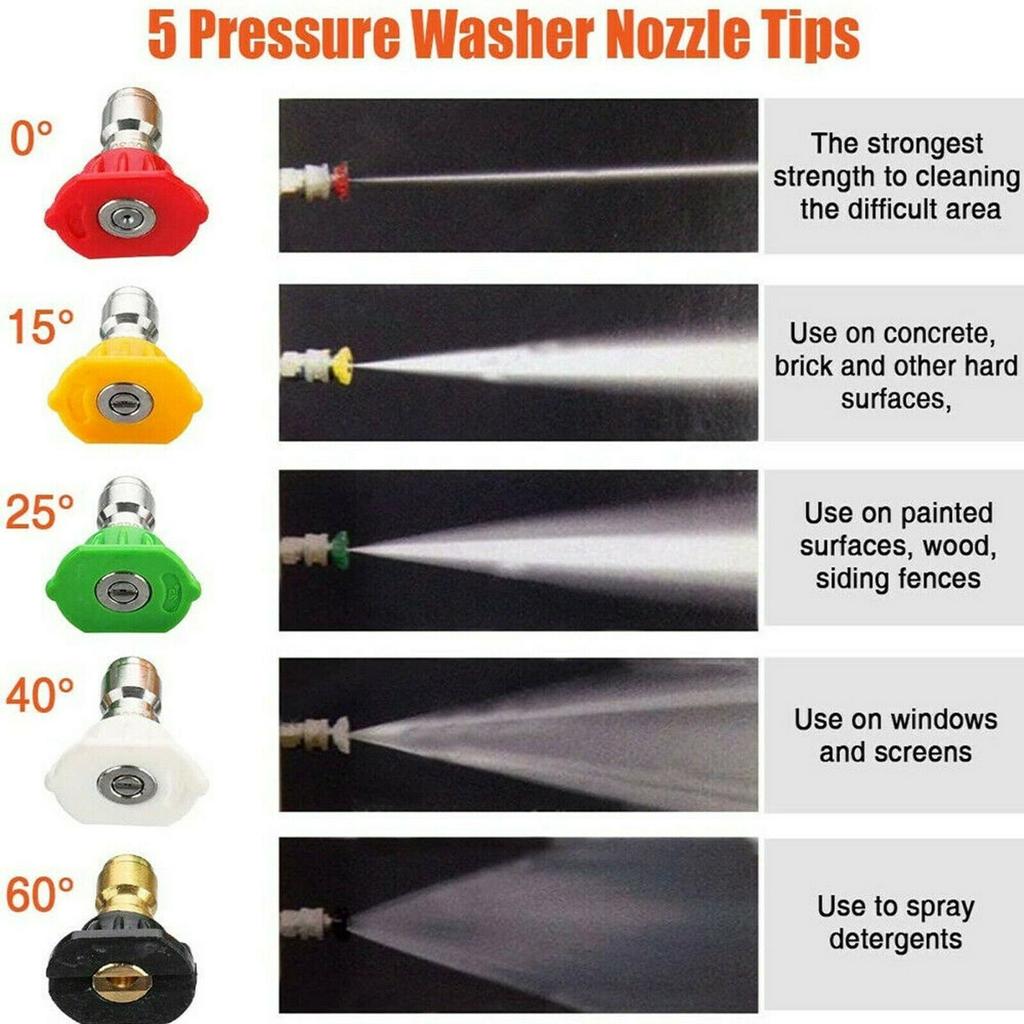 5 Pressure Washer Nozzle Tips

0°

The strongest strength to cleaning the difficult area

15°

Use on concrete, brick and other hard surfaces,

25°

Use on painted surfaces, wood, siding fences

40°

Use on windows and screens

60°

Use to spray detergents