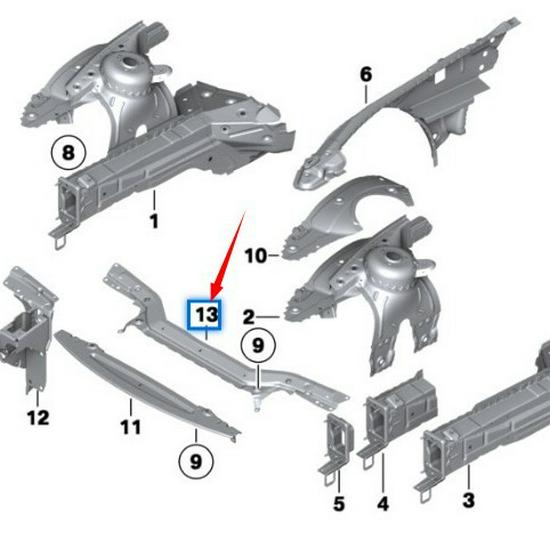 6

8

1

10

13

2

9

12

11

9

5

4

3