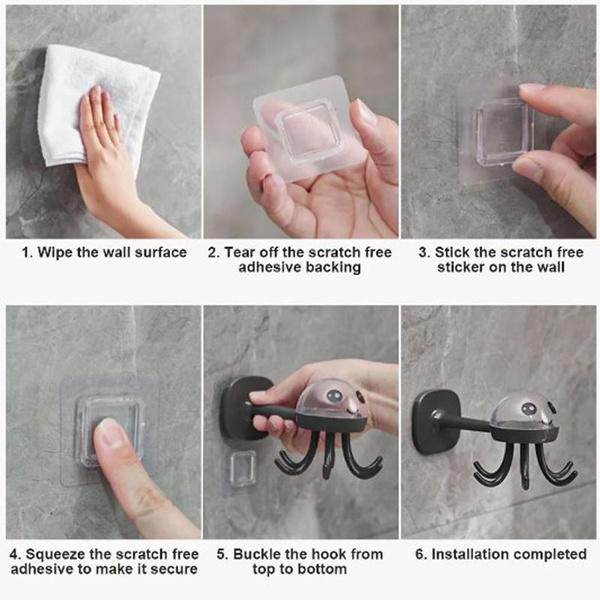 1. Wipe the wall surface

2. Tear off the scratch free adhesive backing

3. Stick the scratch free sticker on the wall

4. Squeeze the scratch free adhesive to make it secure

5. Buckle the hook from top to bottom

6. Installation completed