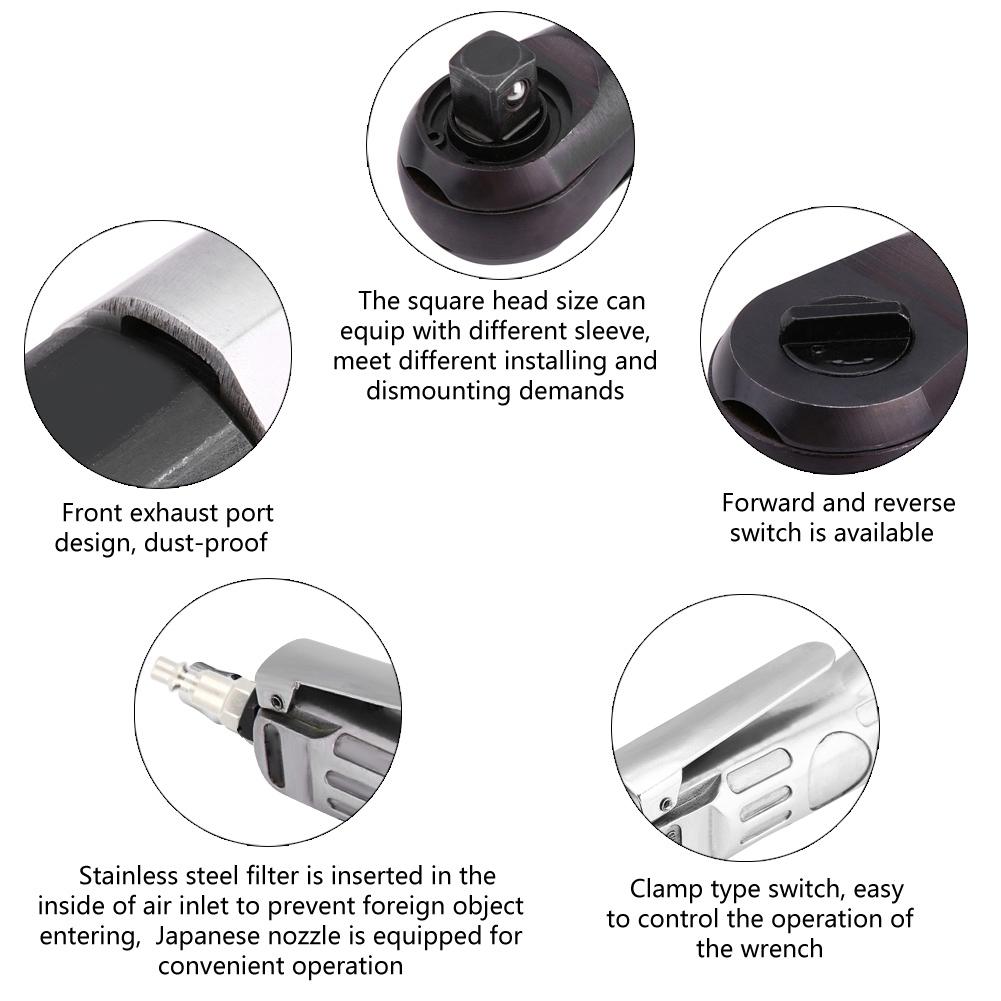 The square head size can equip with different sleeve, meet different installing and dismounting demands

Front exhaust port design, dust-proof

Forward and reverse switch is available

Stainless steel filter is inserted in the inside of air inlet to prevent foreign object entering,  Japanese nozzle is equipped for convenient operation

Clamp type switch, easy to control the operation of the wrench