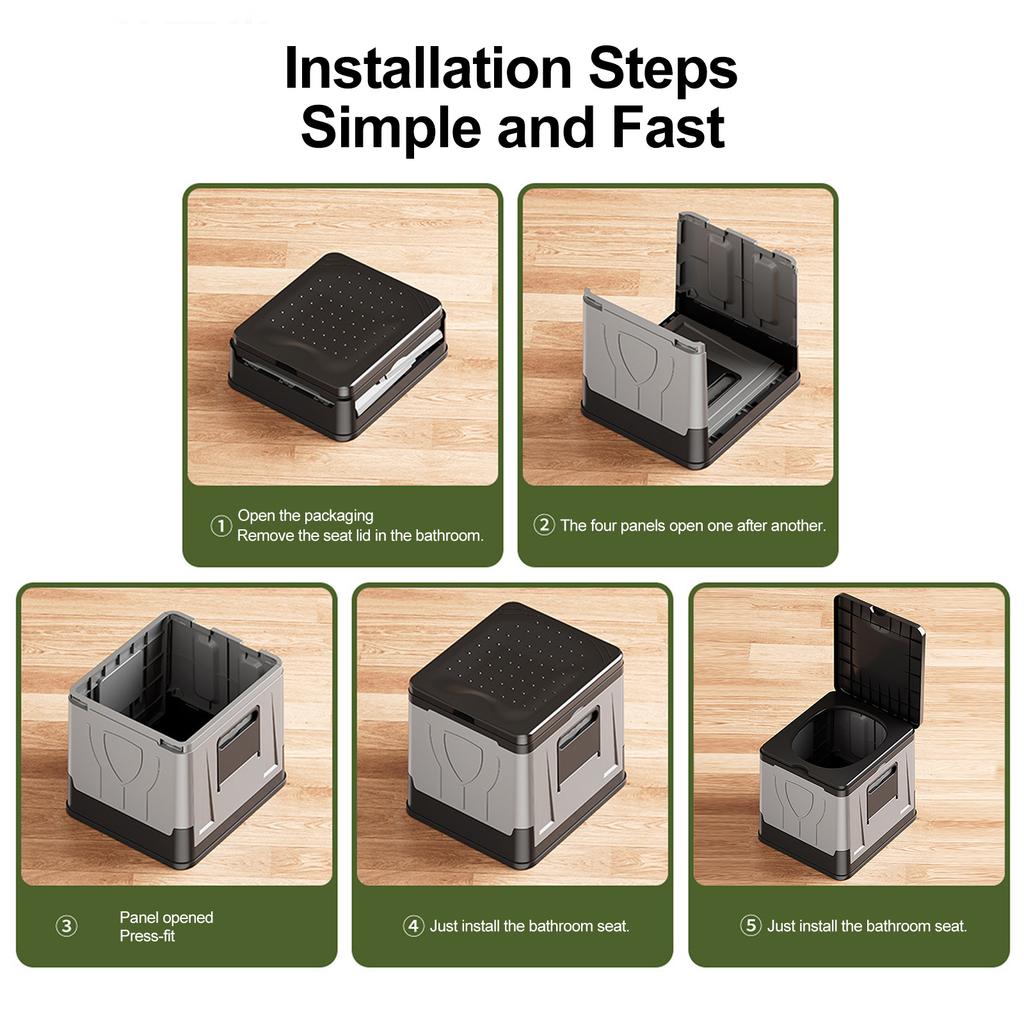 Installation Steps
Simple and Fast

① Open the packaging
Remove the seat lid in the bathroom.

② The four panels open one after another.

③ Panel opened
Press-fit

④ Just install the bathroom seat.

⑤ Just install the bathroom seat.