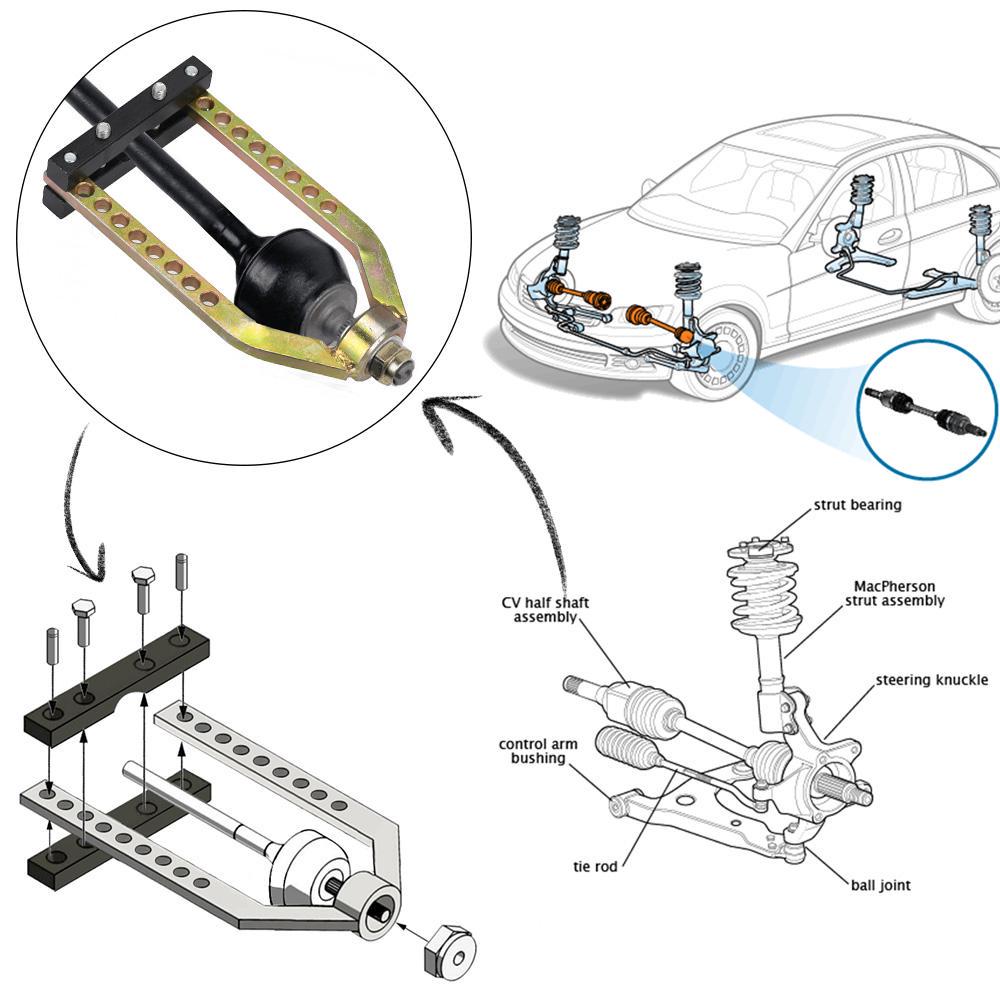 strut bearing

MacPherson strut assembly

CV half shaft assembly

steering knuckle

control arm bushing

tie rod

ball joint