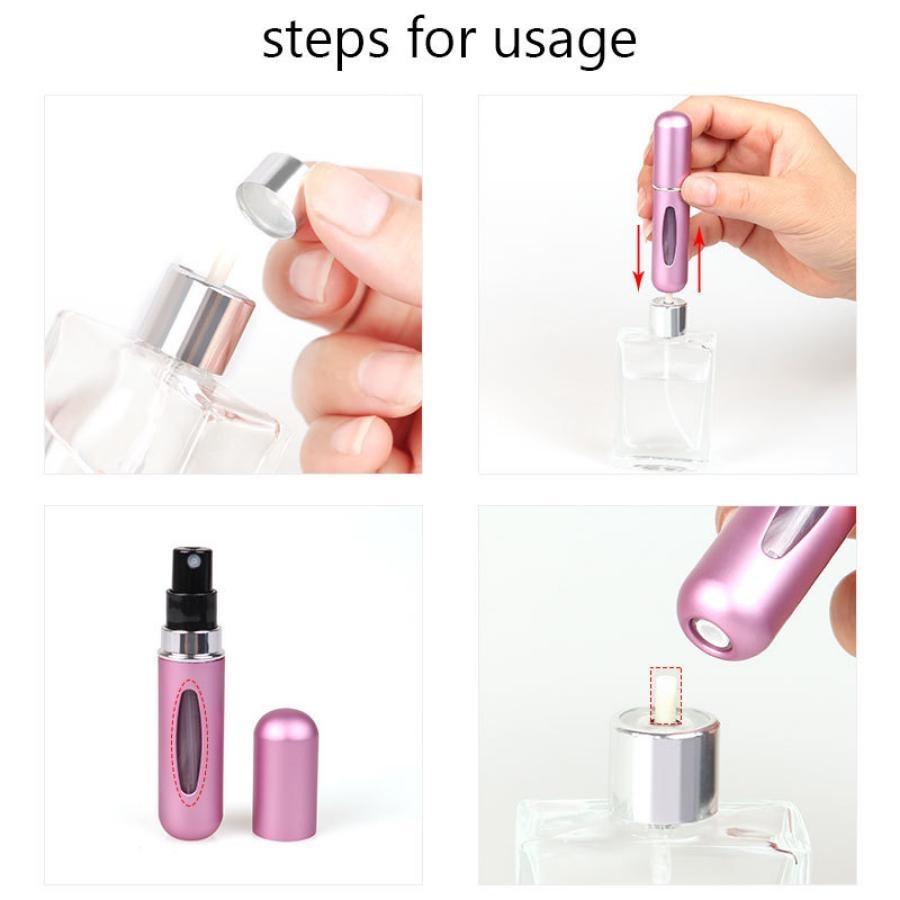 steps for usage