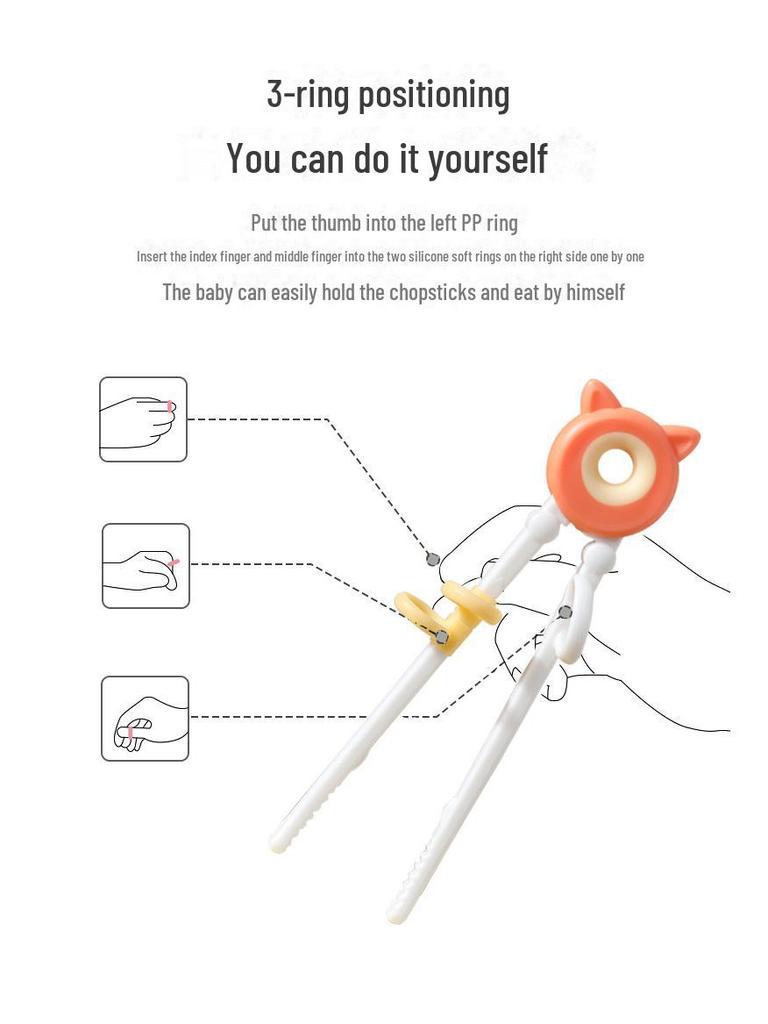 3-ring positioning

You can do it yourself

Put the thumb into the left PP ring

Insert the index finger and middle finger into the two silicone soft rings on the right side one by one

The baby can easily hold the chopsticks and eat by himself