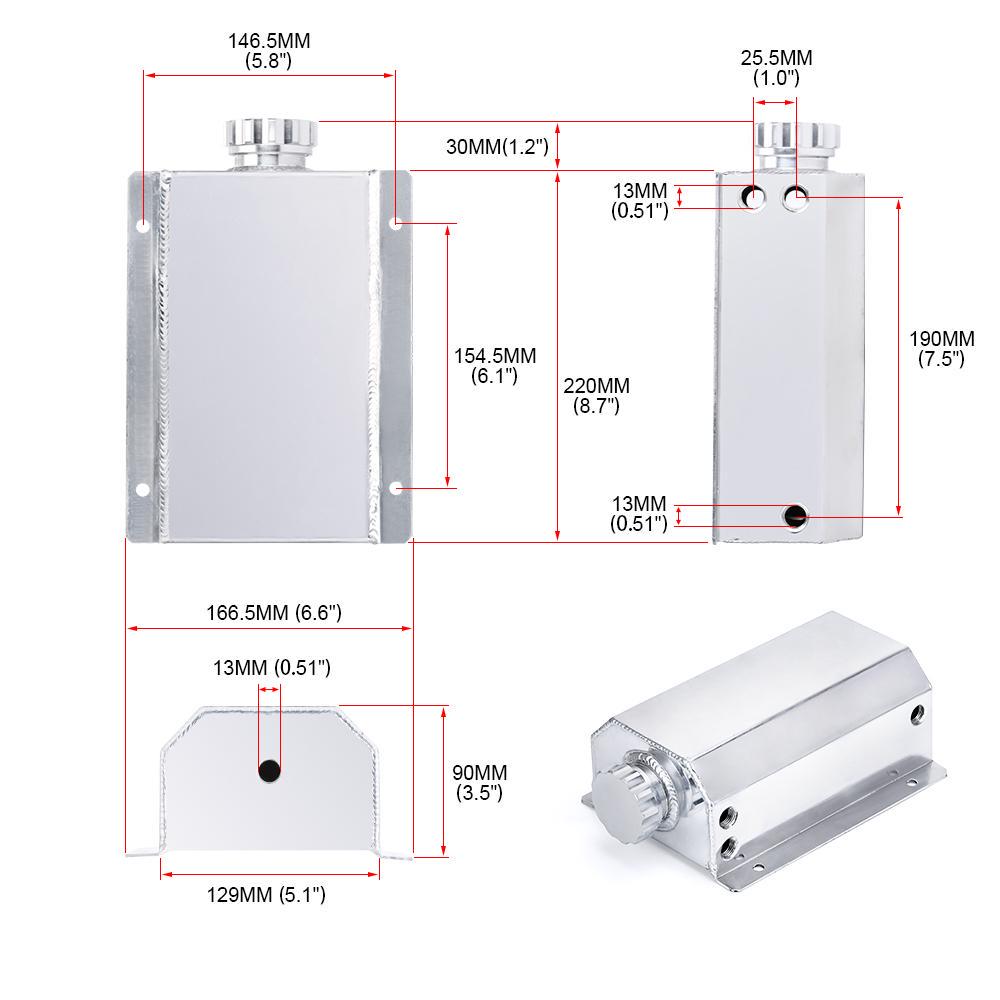 146.5MM
(5.8")

25.5MM
(1.0")

30MM(1.2")

13MM
(0.51")

154.5MM
(6.1")

220MM
(8.7")

190MM
(7.5")

13MM
(0.51")

166.5MM (6.6")

13MM (0.51")

90MM
(3.5")

129MM (5.1")