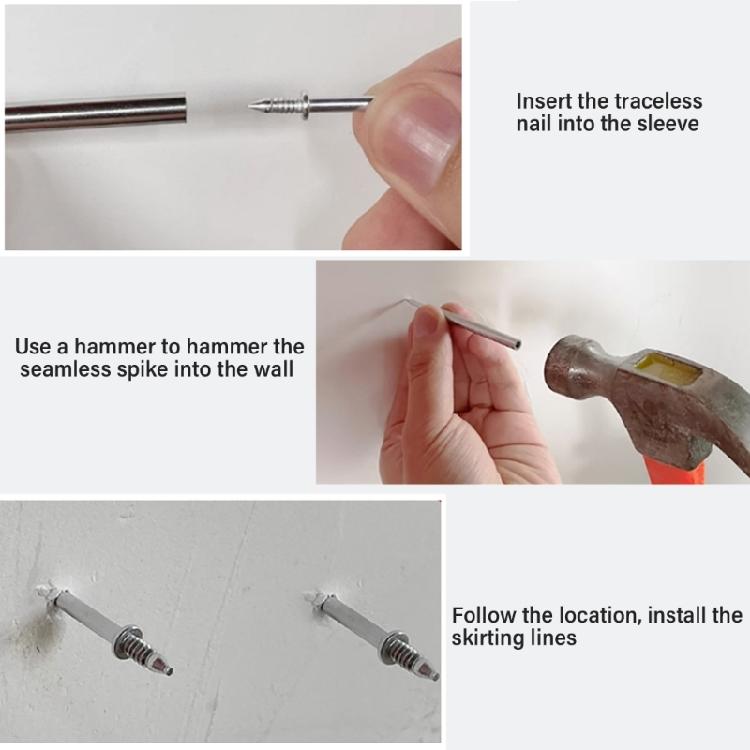 Insert the traceless nail into the sleeve

Use a hammer to hammer the seamless spike into the wall

Follow the location, install the skirting lines