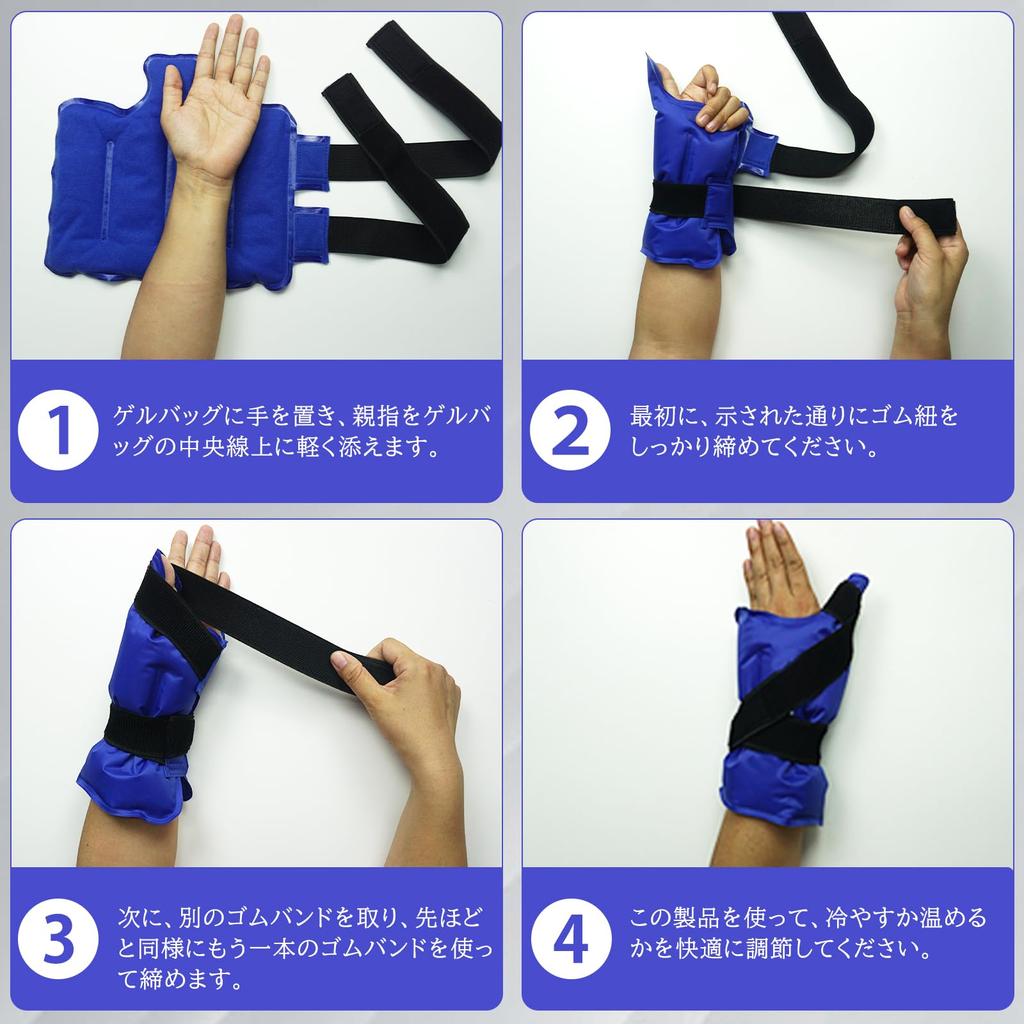 1

ゲルバッグに手を置き、親指をゲルバッグの中央線上に軽く添えます。

2

最初に、示された通りにゴム紐をしっかり締めてください。

3

次に、別のゴムバンドを取り、先ほどと同様にもう一本のゴムバンドを使って締めます。

4

この製品を使って、冷やすか温めるかを快適に調節してください。