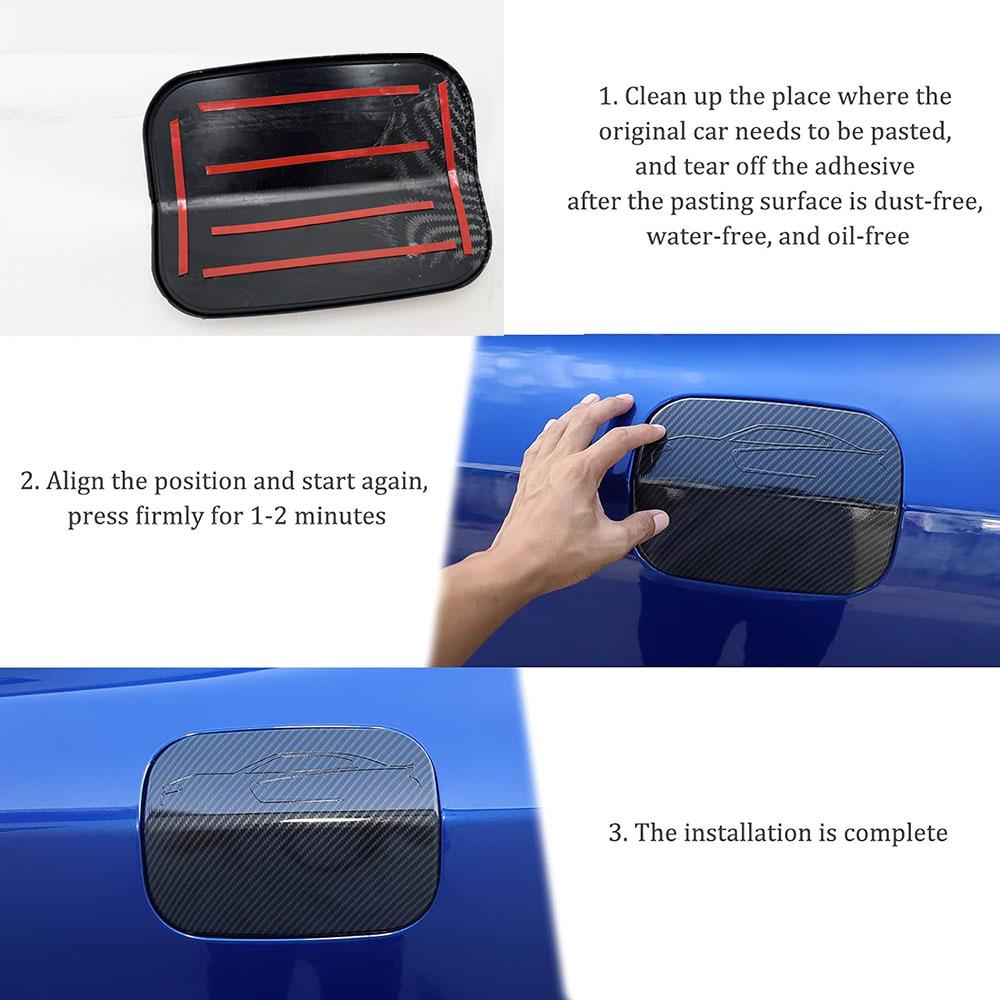 1. Clean up the place where the original car needs to be pasted, and tear off the adhesive after the pasting surface is dust-free, water-free, and oil-free

2. Align the position and start again, press firmly for 1-2 minutes

3. The installation is complete