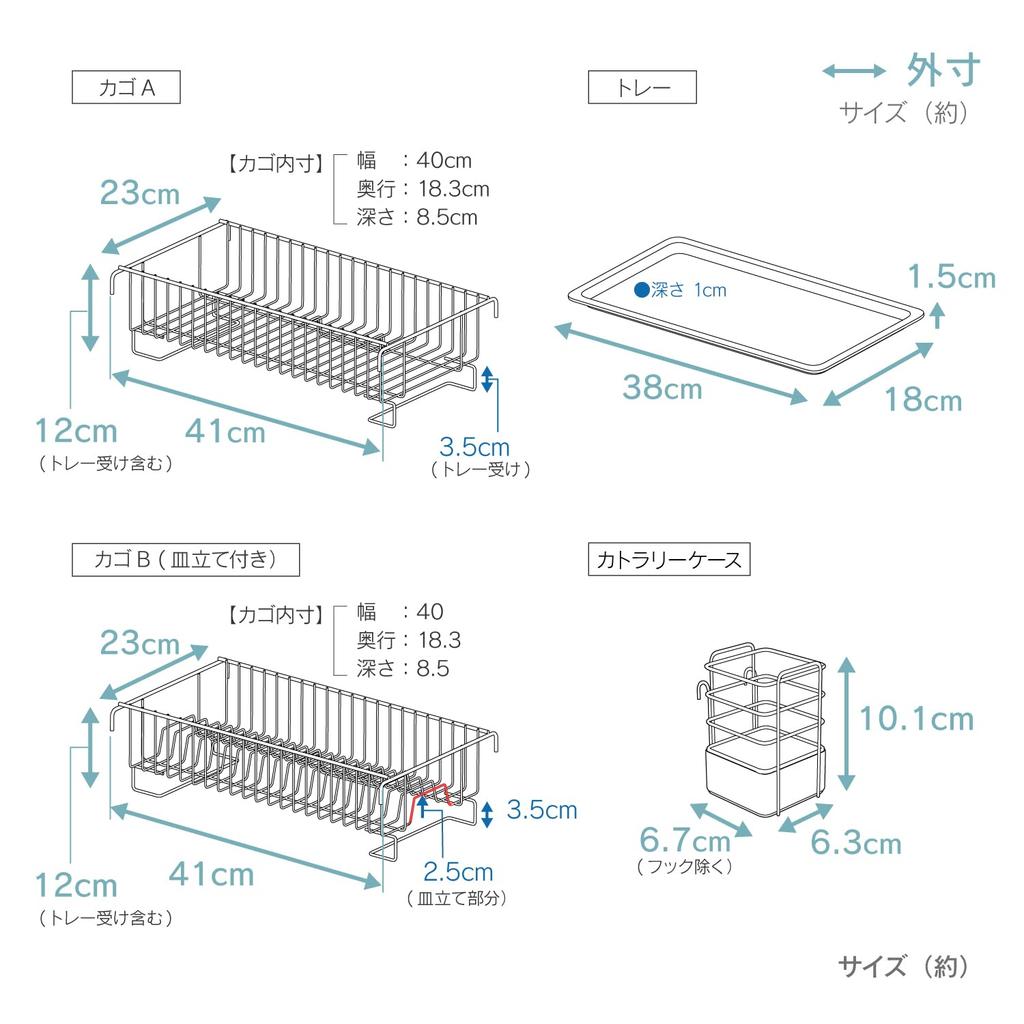 カゴ A

トレー

外寸

サイズ（約）

【カゴ内寸】 幅 ：40cm
奥行：18.3cm
深さ：8.5cm

23cm

12cm
（トレー受け含む）

41cm

3.5cm
（トレー受け）

●深さ 1cm

1.5cm

38cm

18cm

カゴ B（皿立て付き）

カトラリーケース

【カゴ内寸】 幅 ：40
奥行：18.3
深さ：8.5

23cm

12cm
（トレー受け含む）

41cm

3.5cm

2.5cm
（皿立て部分）

10.1cm

6.7cm
（フック除く）

6.3cm

サイズ（約）