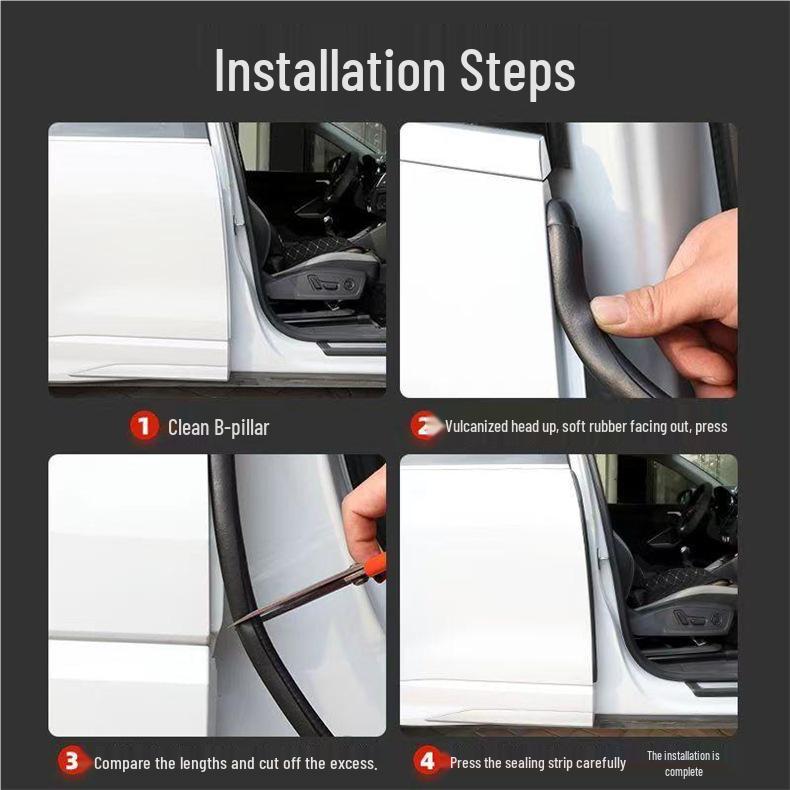 Installation Steps

1 Clean B-pillar

2 Vulcanized head up, soft rubber facing out, press

3 Compare the lengths and cut off the excess.

4 Press the sealing strip carefully

The installation is complete