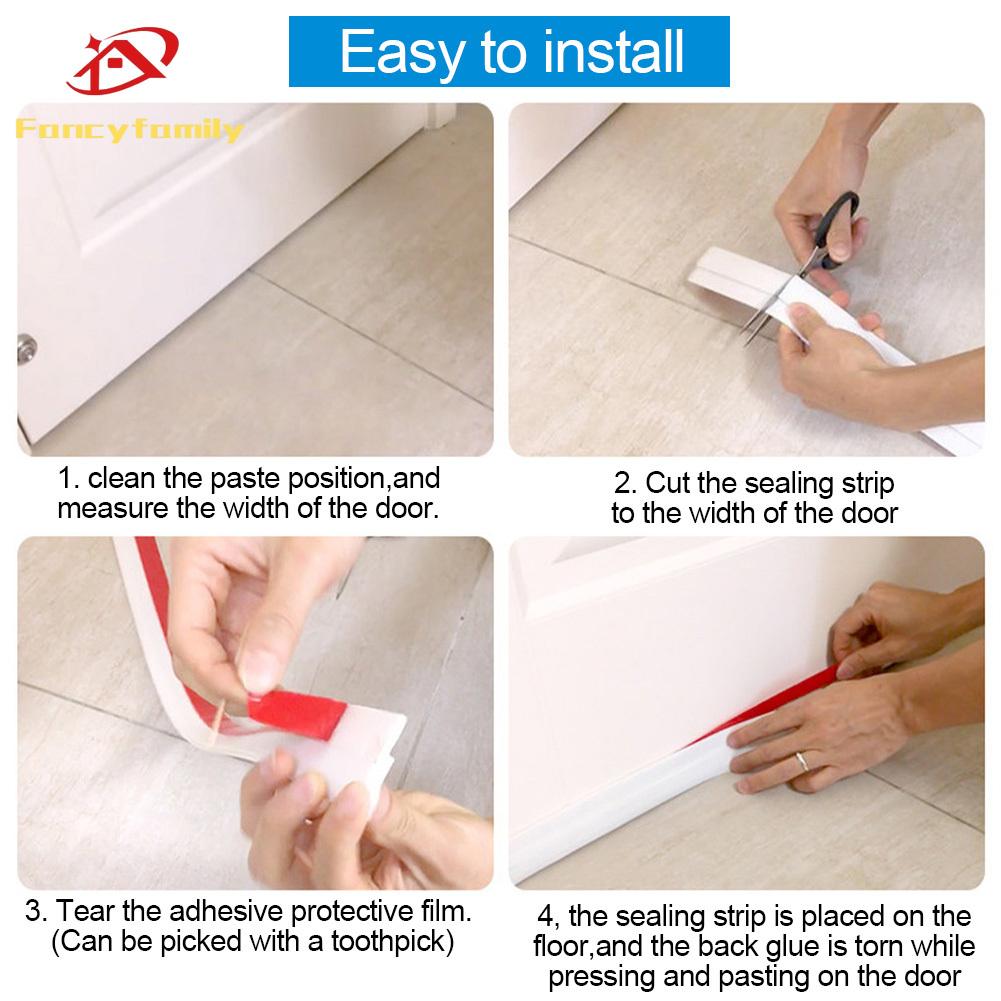 Easy to install

Foncyfomily

1. clean the paste position,and measure the width of the door.

2. Cut the sealing strip to the width of the door

3. Tear the adhesive protective film. (Can be picked with a toothpick)

4, the sealing strip is placed on the floor,and the back glue is torn while pressing and pasting on the door