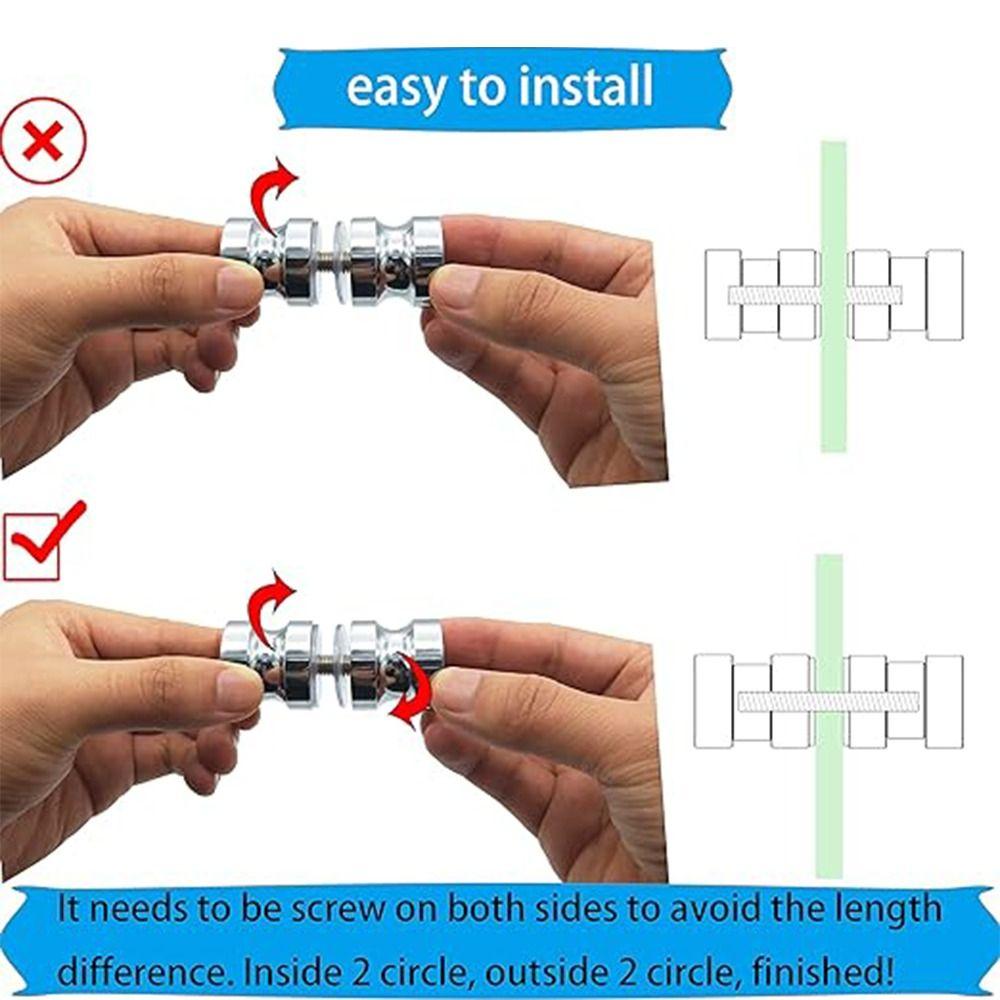 easy to install

It needs to be screw on both sides to avoid the length difference. Inside 2 circle, outside 2 circle, finished!