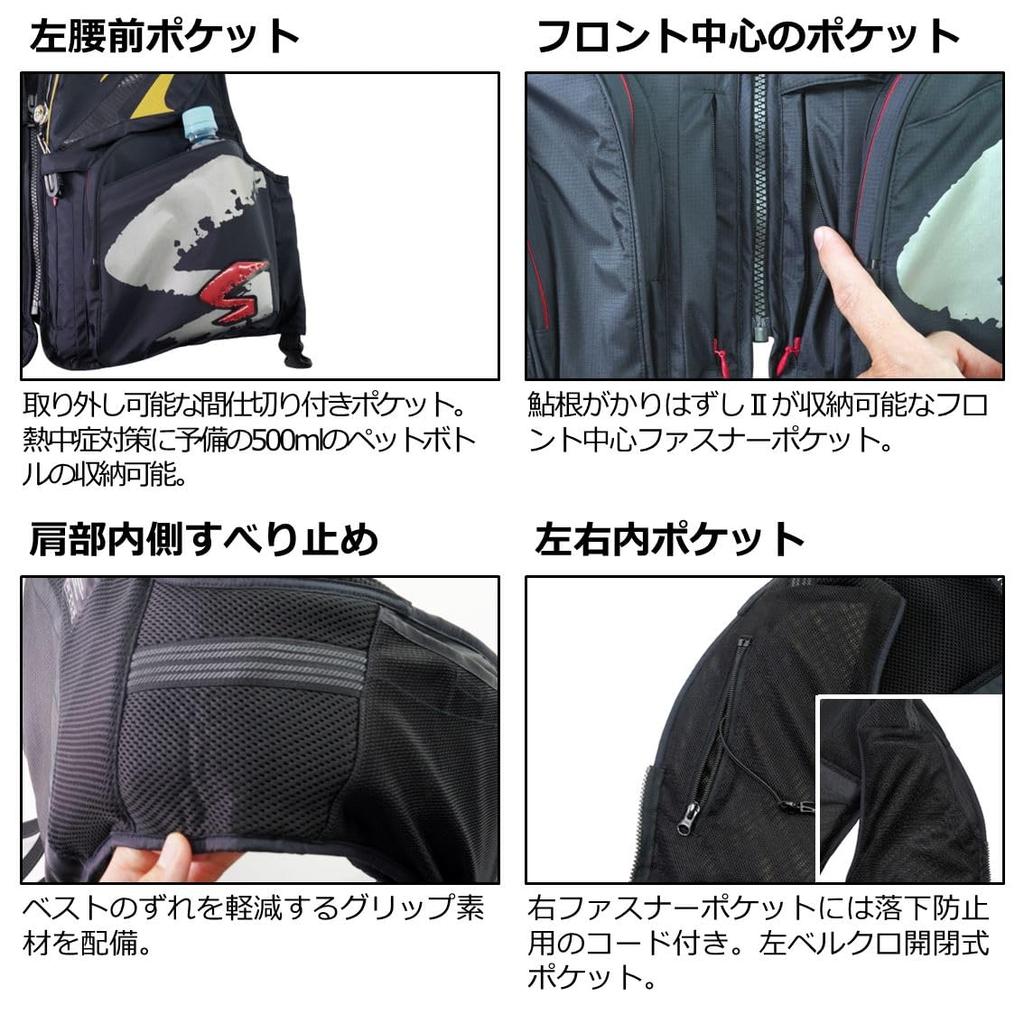 左腰前ポケット

取り外し可能な間仕切り付きポケット。熱中症対策に予備の500mlのペットボトルの収納可能。

フロント中心のポケット

鮎根がかりはずしⅡが収納可能なフロント中心ファスナーポケット。

肩部内側すべり止め

ベストのずれを軽減するグリップ素材を配備。

左右内ポケット

右ファスナーポケットには落下防止用のコード付き。左ベルクロ開閉式ポケット。