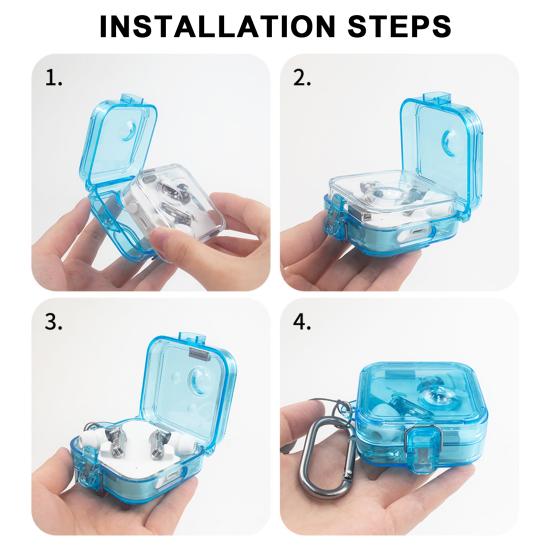 INSTALLATION STEPS

1.

2.

3.

4.