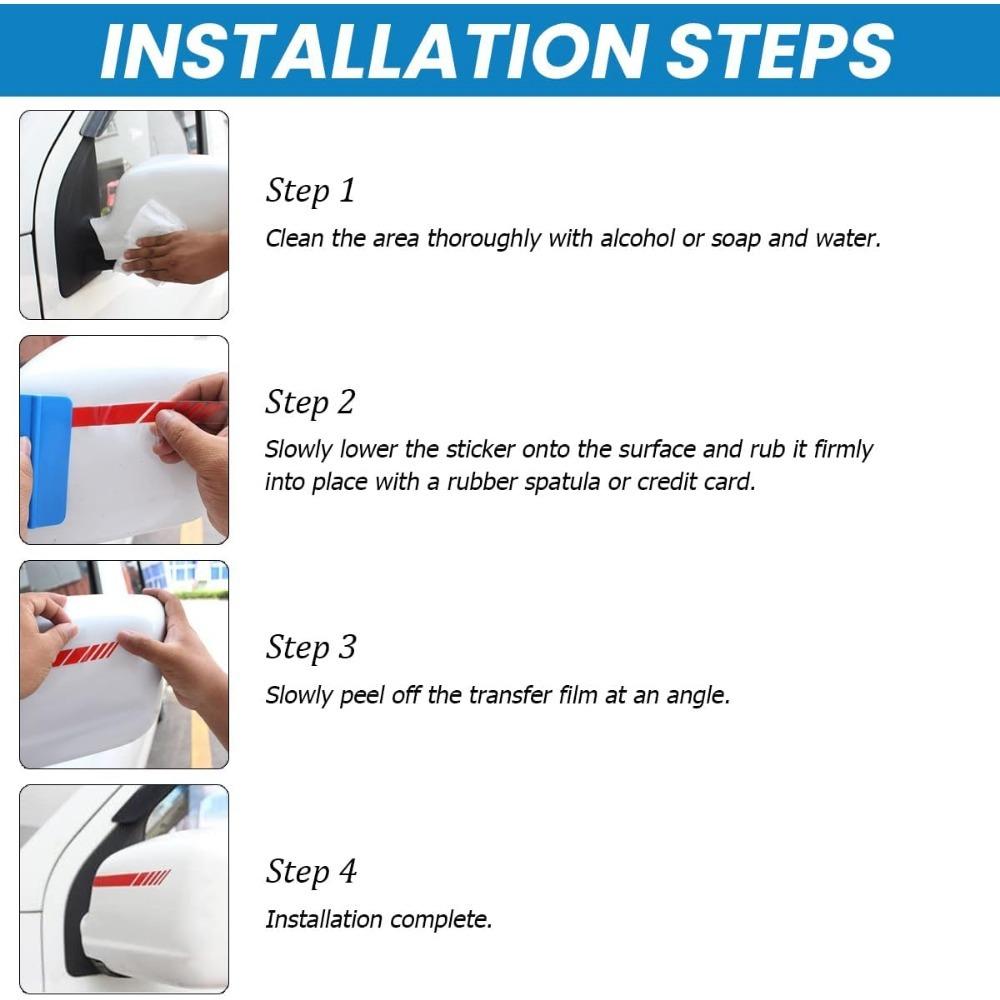 INSTALLATION STEPS

Step 1
Clean the area thoroughly with alcohol or soap and water.

Step 2
Slowly lower the sticker onto the surface and rub it firmly into place with a rubber spatula or credit card.

Step 3
Slowly peel off the transfer film at an angle.

Step 4
Installation complete.