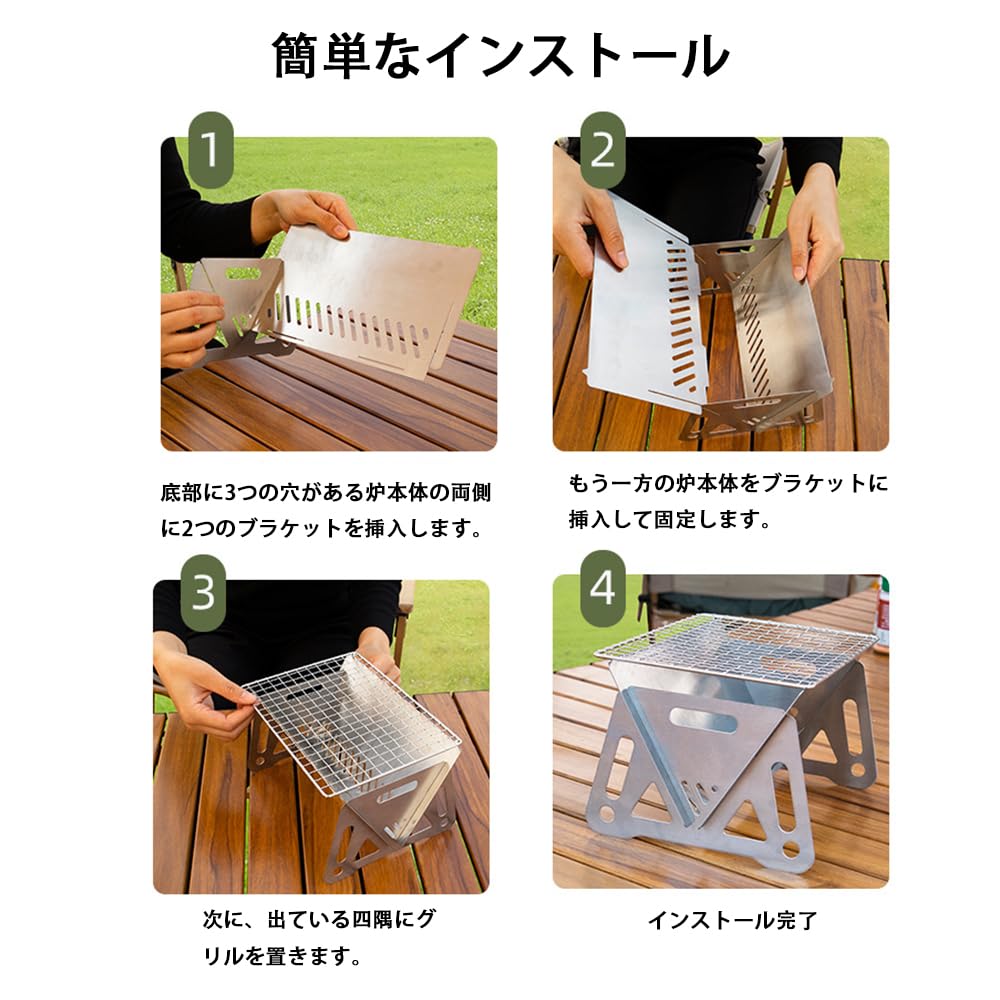 簡単なインストール

1

底部に3つの穴がある炉本体の両側に2つのブラケットを挿入します。

2

もう一方の炉本体をブラケットに挿入して固定します。

3

次に、出ている四隅にグリルを置きます。

4

インストール完了