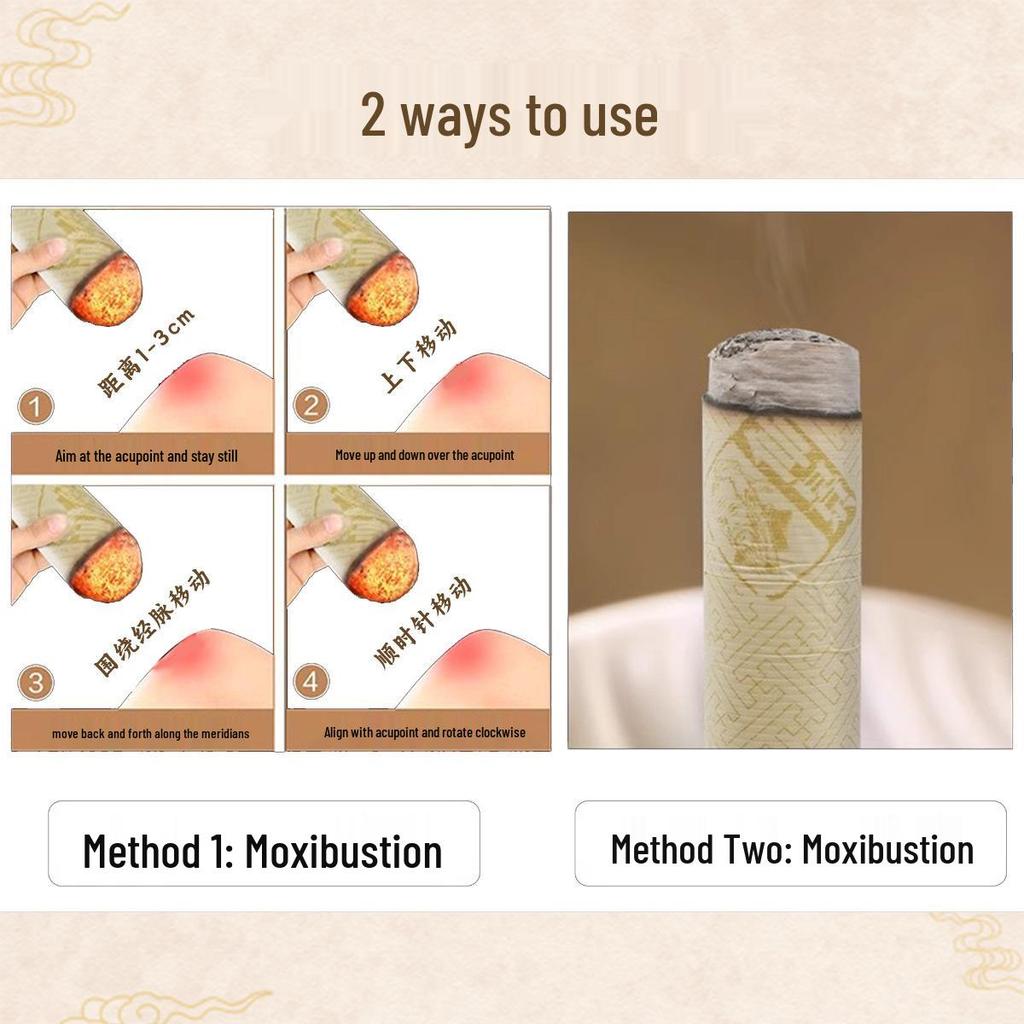 2 ways to use

距离1-3cm

1

Aim at the acupoint and stay still

上下移动

2

Move up and down over the acupoint

围绕经脉移动

3

move back and forth along the meridians

顺时针移动

4

Align with acupoint and rotate clockwise

Method 1: Moxibustion

Method Two: Moxibustion