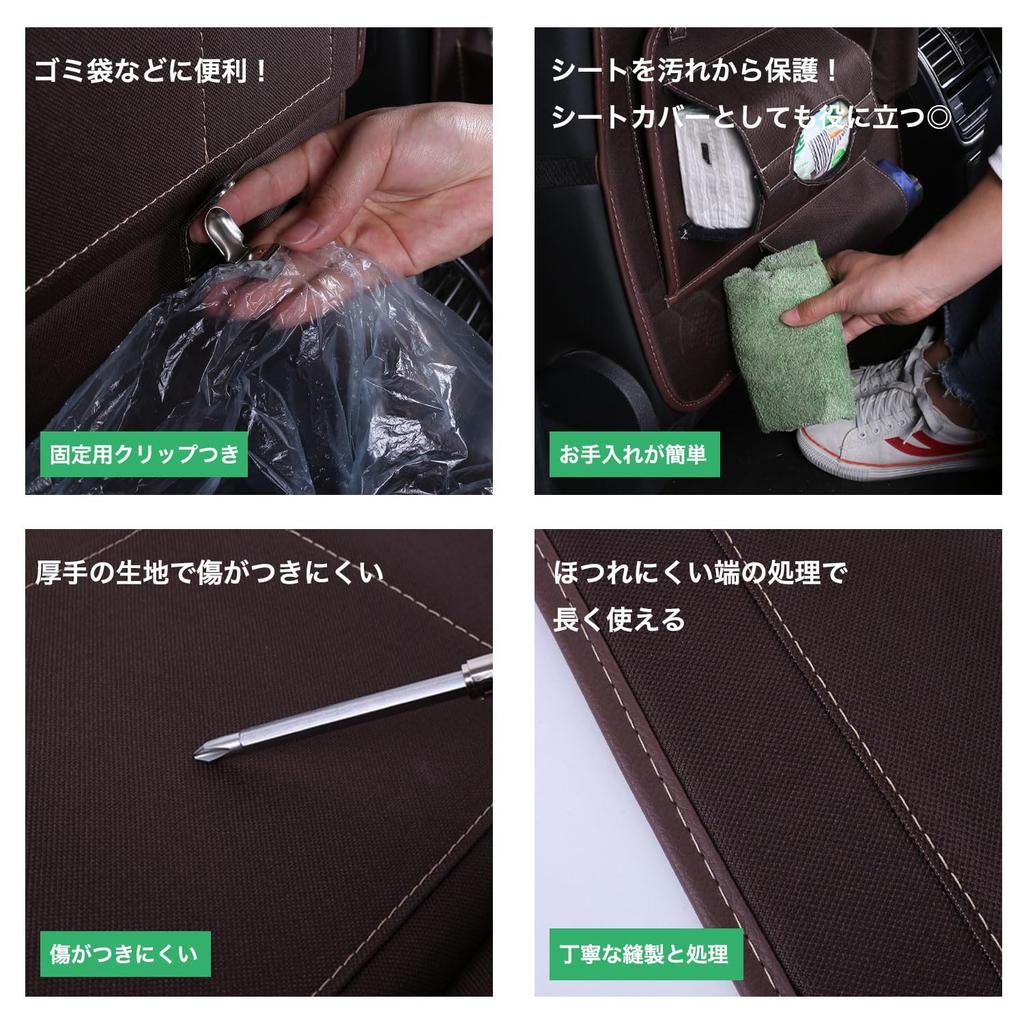 ゴミ袋などに便利！

固定用クリップつき

シートを汚れから保護！
シートカバーとしても役に立つ◎

お手入れが簡単

厚手の生地で傷がつきにくい

傷がつきにくい

ほつれにくい端の処理で
長く使える

丁寧な縫製と処理