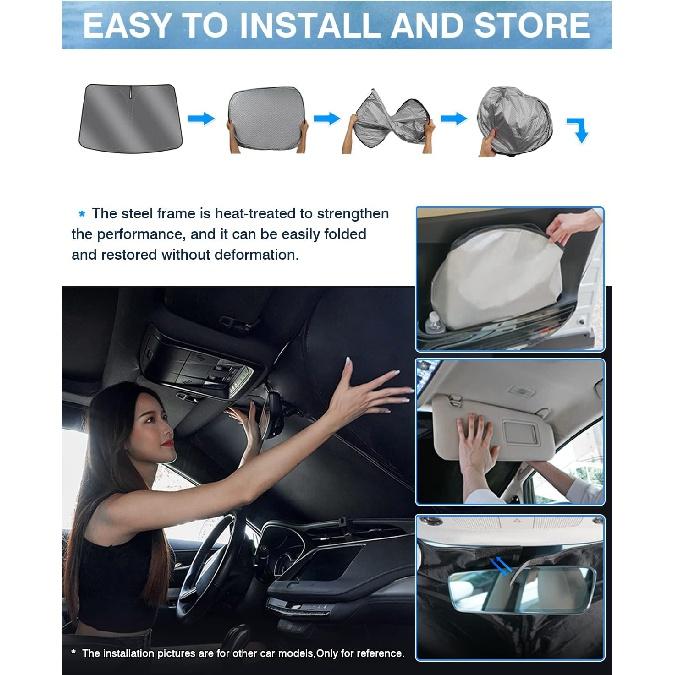 EASY TO INSTALL AND STORE

* The steel frame is heat-treated to strengthen the performance, and it can be easily folded and restored without deformation.

* The installation pictures are for other car models,Only for reference.