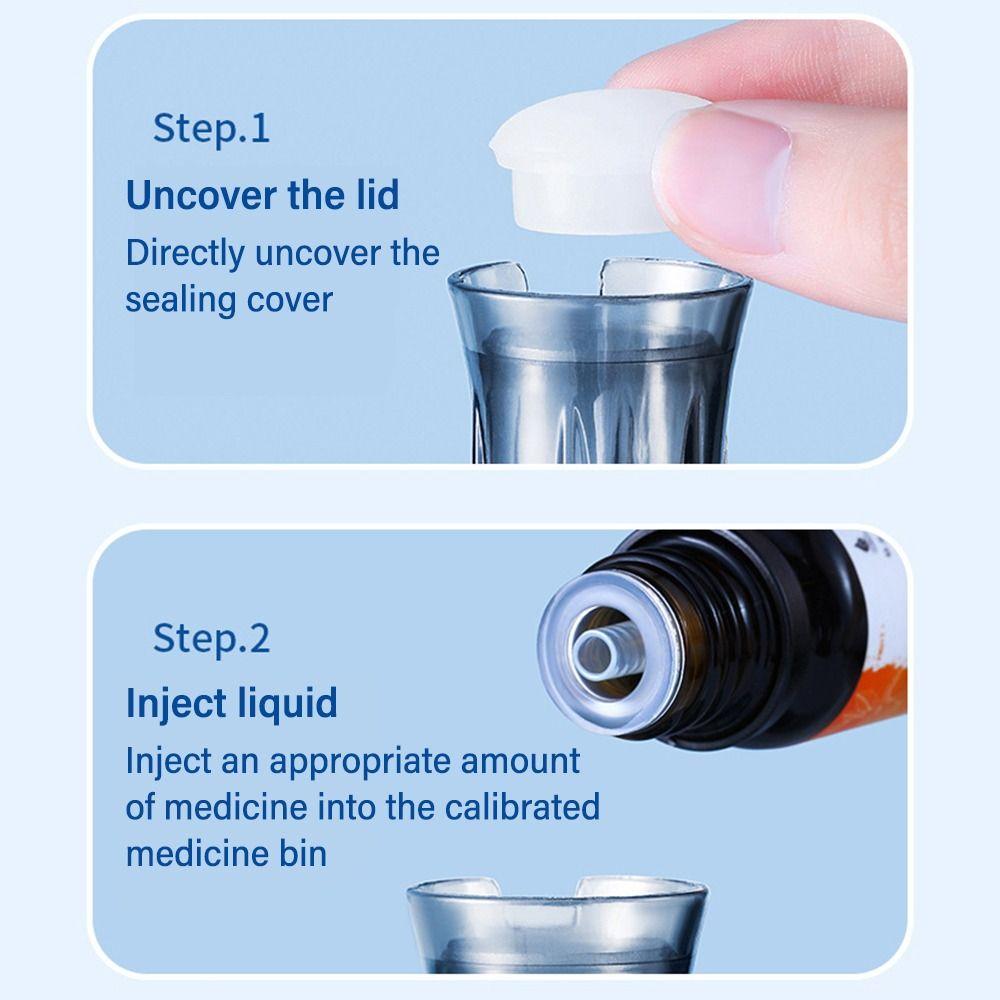 Step.1

Uncover the lid

Directly uncover the sealing cover

Step.2

Inject liquid

Inject an appropriate amount of medicine into the calibrated medicine bin