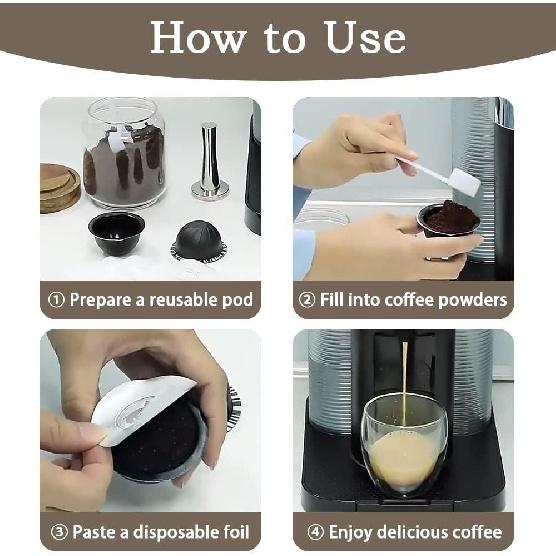 How to Use

① Prepare a reusable pod

② Fill into coffee powders

③ Paste a disposable foil

④ Enjoy delicious coffee