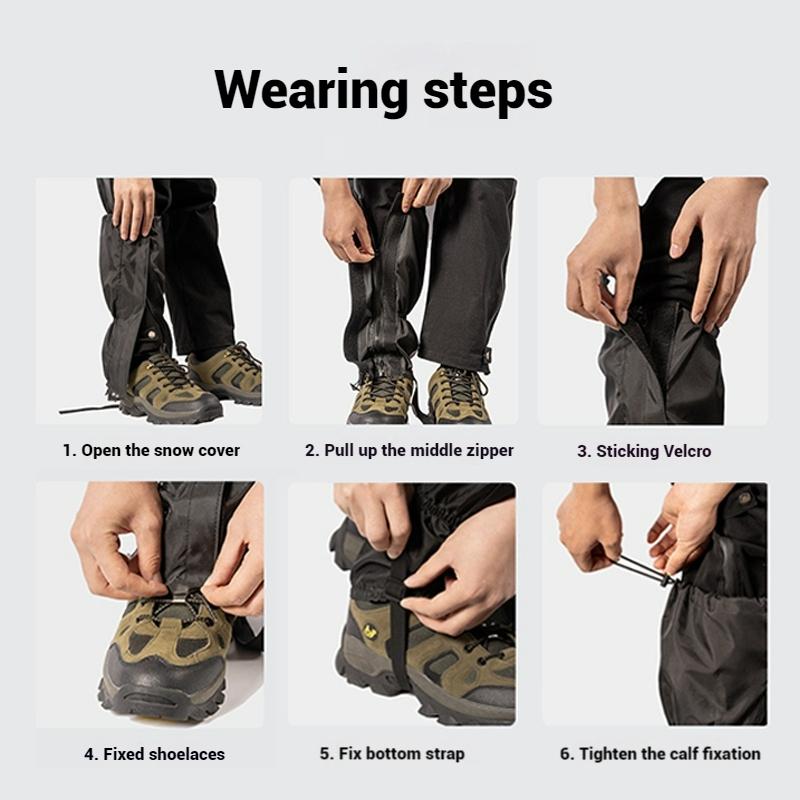 Wearing steps

1. Open the snow cover

2. Pull up the middle zipper

3. Sticking Velcro

4. Fixed shoelaces

5. Fix bottom strap

6. Tighten the calf fixation