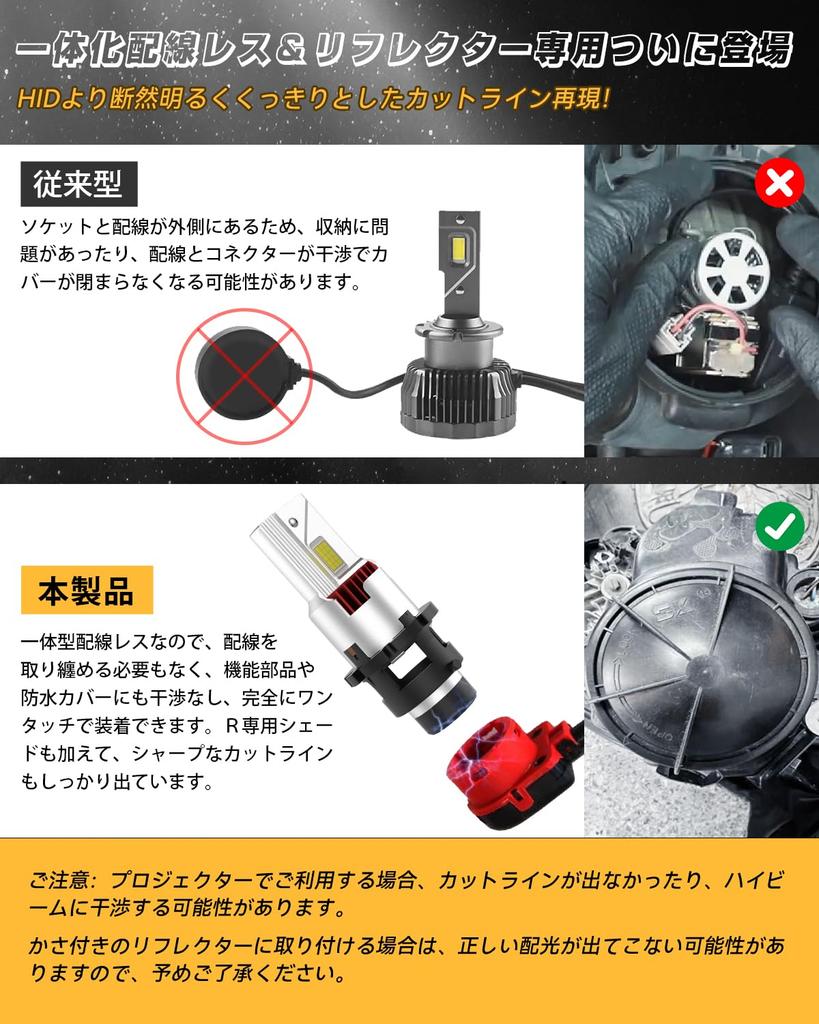 一体化配線レス＆リフレクター専用ついに登場

HIDより断然明るくくっきりとしたカットライン再現!

従来型

ソケットと配線が外側にあるため、収納に問題があったり、配線とコネクターが干渉でカバーが閉まらなくなる可能性があります。

本製品

一体型配線レスなので、配線を取り纏める必要もなく、機能部品や防水カバーにも干渉なし、完全にワンタッチで装着できます。R専用シェードも加えて、シャープなカットラインもしっかり出ています。

ご注意：プロジェクターでご利用する場合、カットラインが出なかったり、ハイビームに干渉する可能性があります。

かさ付きのリフレクターに取り付ける場合は、正しい配光が出てこない可能性がありますので、予めご了承ください。