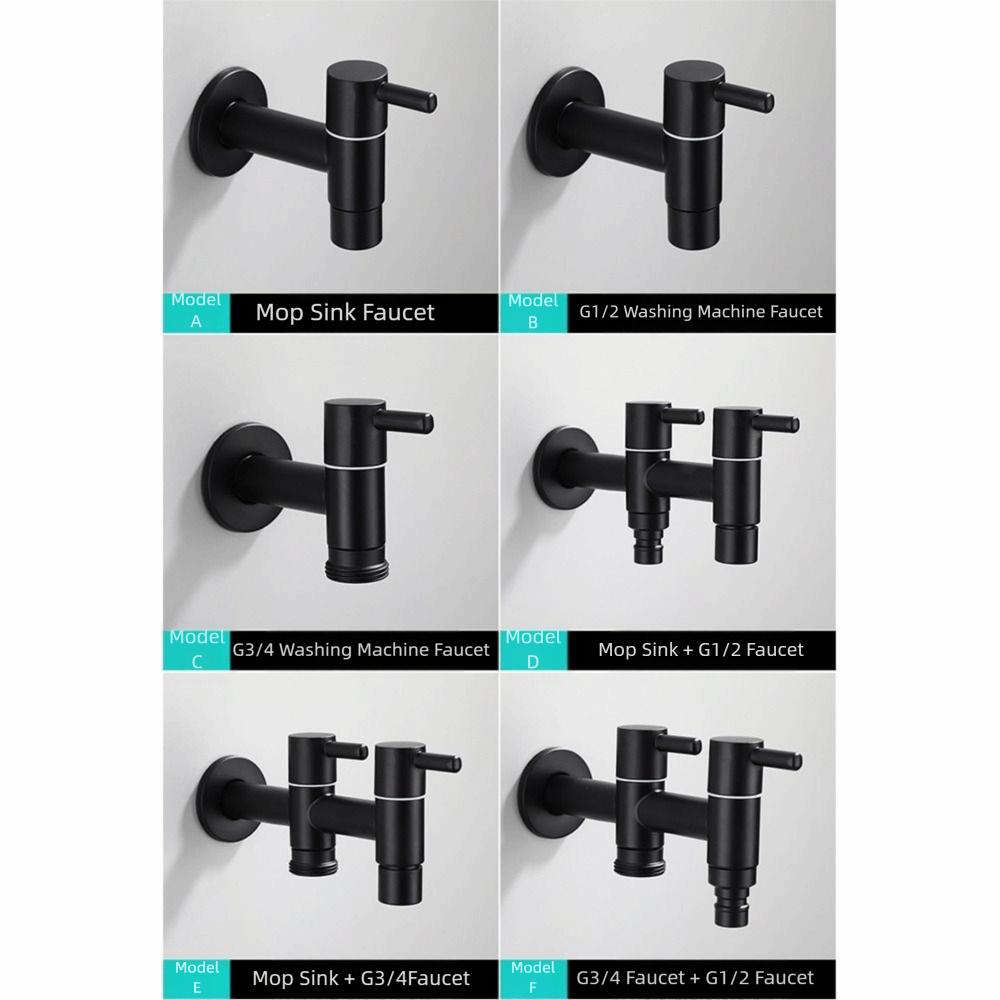 Model A
Mop Sink Faucet

Model B
G1/2 Washing Machine Faucet

Model C
G3/4 Washing Machine Faucet

Model D
Mop Sink + G1/2 Faucet

Model E
Mop Sink + G3/4Faucet

Model F
G3/4 Faucet + G1/2 Faucet