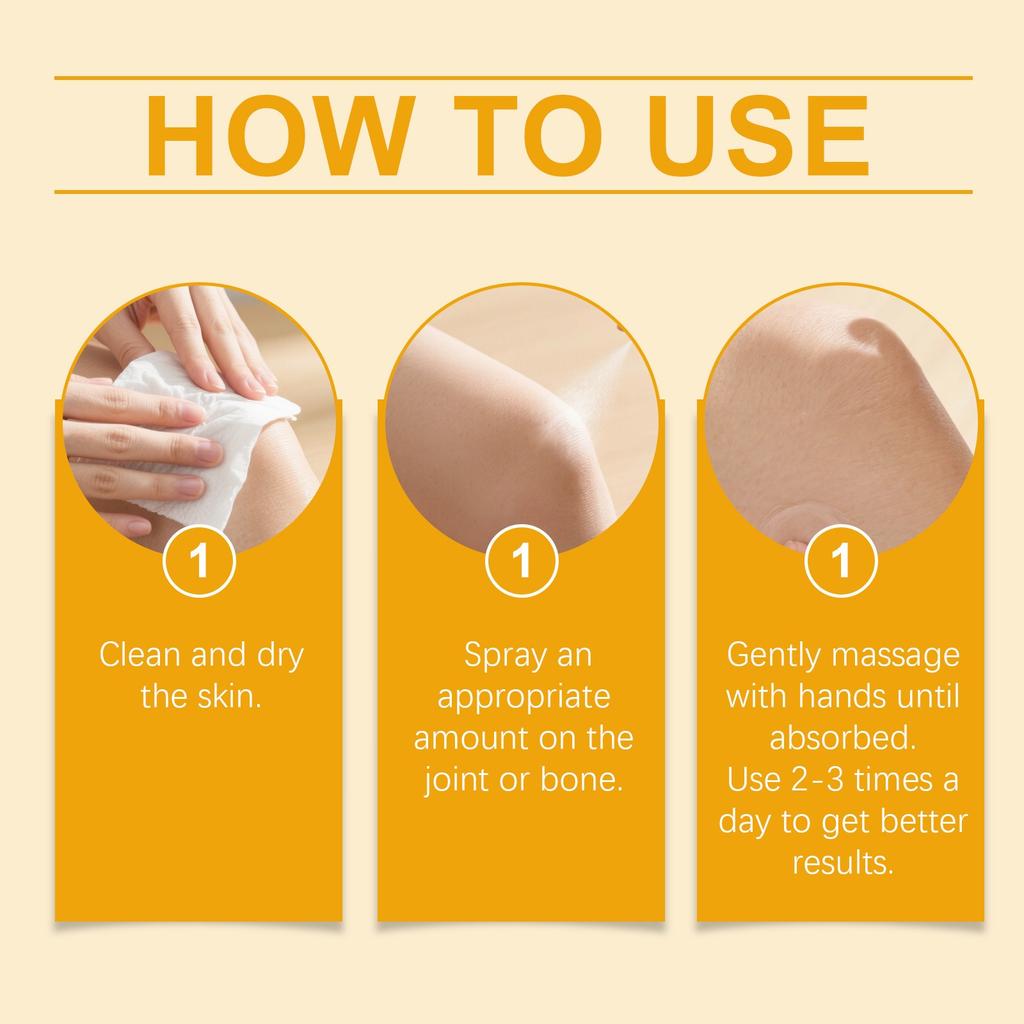 HOW TO USE

1

Clean and dry the skin.

1

Spray an appropriate amount on the joint or bone.

1

Gently massage with hands until absorbed.
Use 2-3 times a day to get better results.